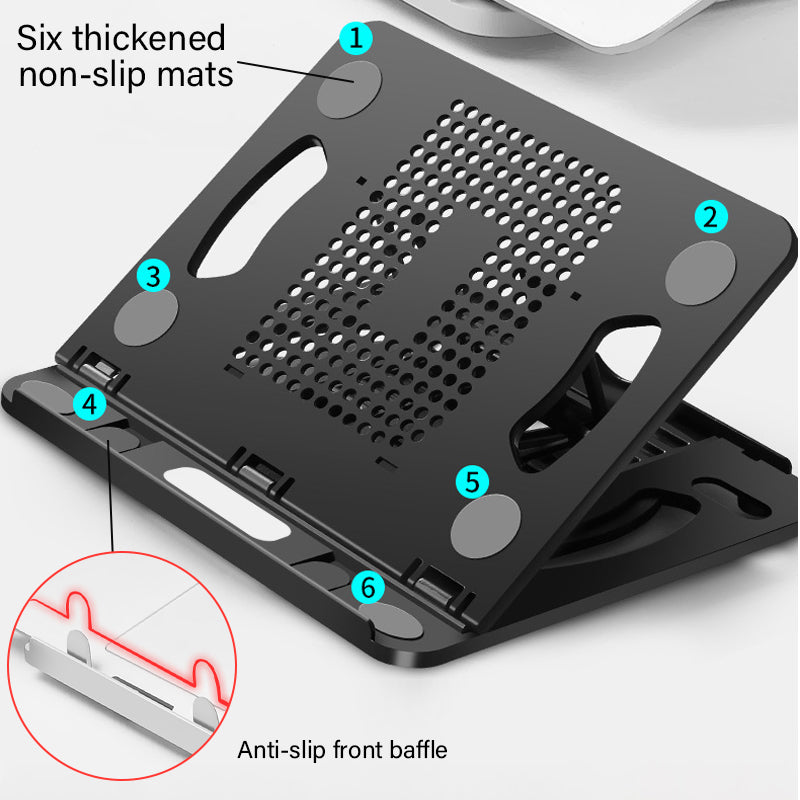 Six thickened non-slip mats

1

2

3

4

5

6

Anti-slip front baffle