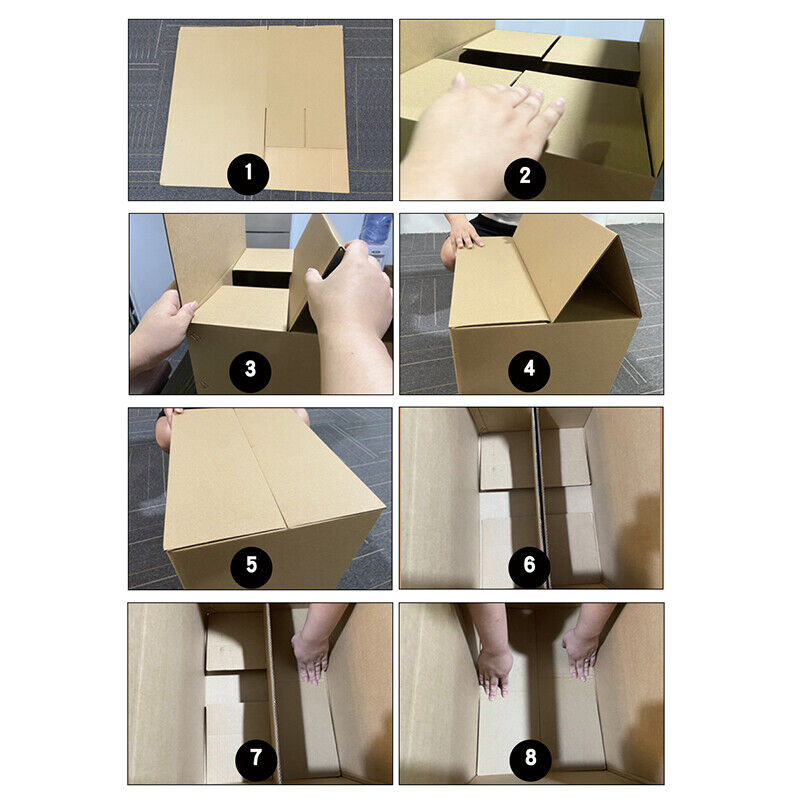 1

2

3

4

5

6

7

8