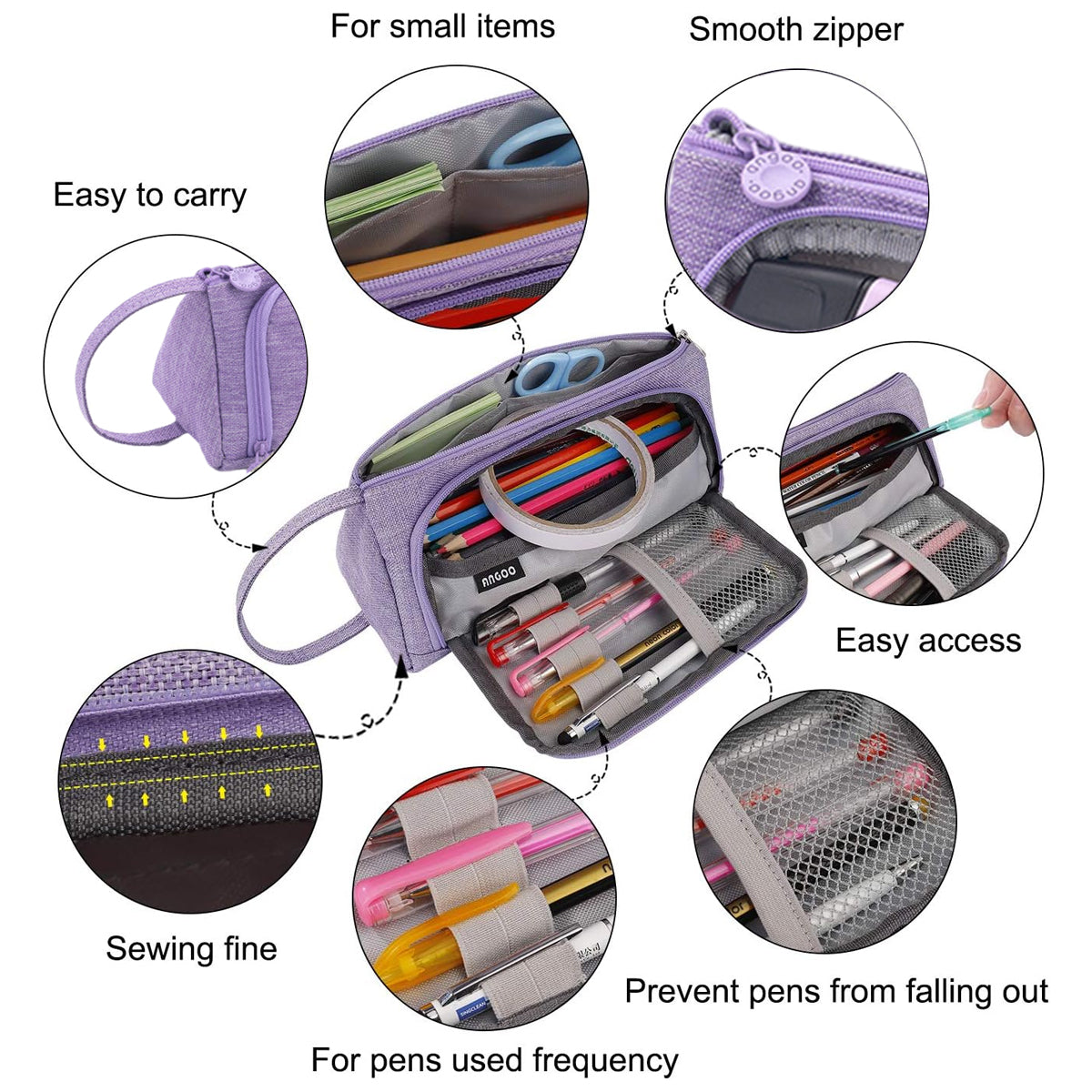 For small items

Smooth zipper

Easy to carry

angoo

ANGOO

Easy access

Sewing fine

Prevent pens from falling out

For pens used frequency