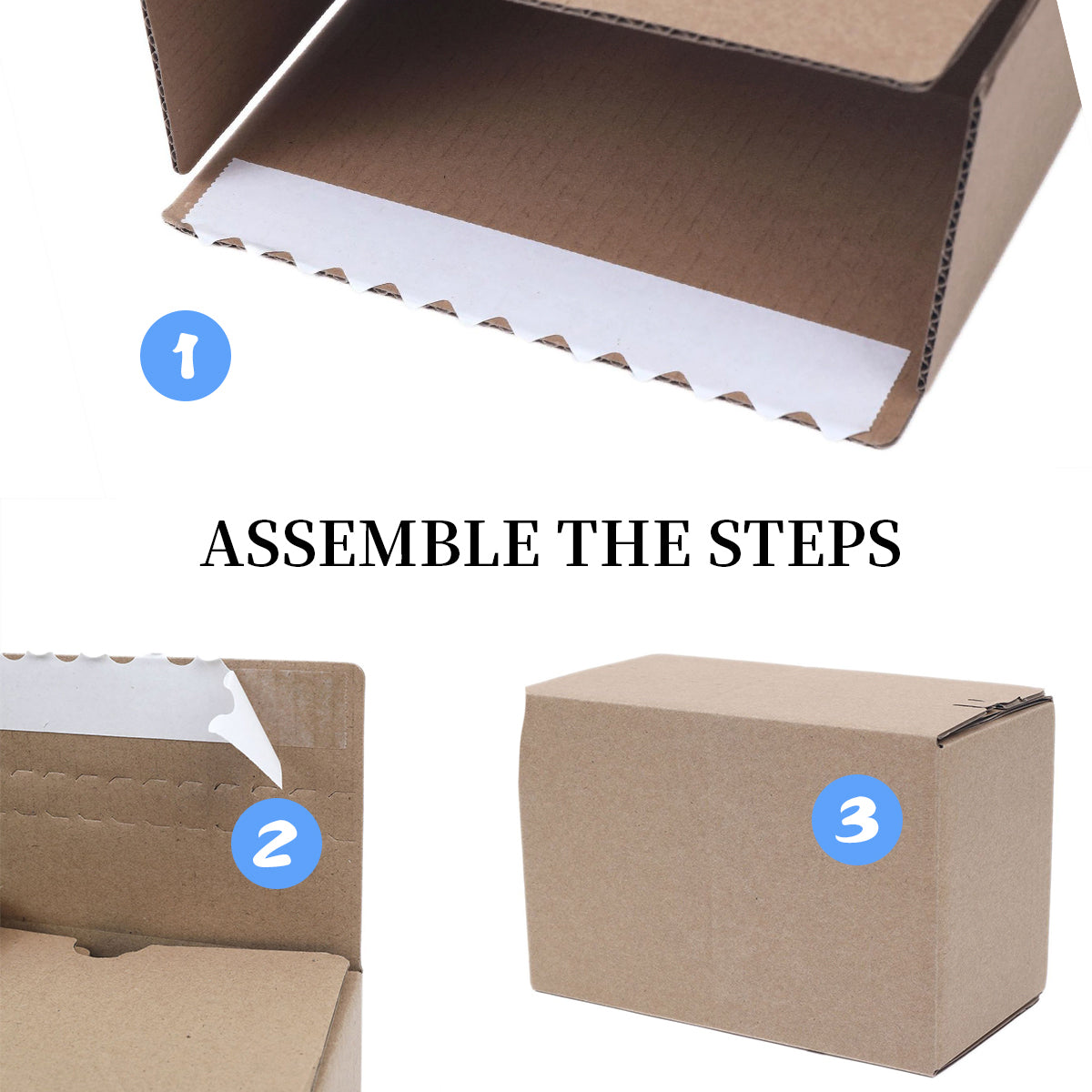 1

ASSEMBLE THE STEPS

2

3