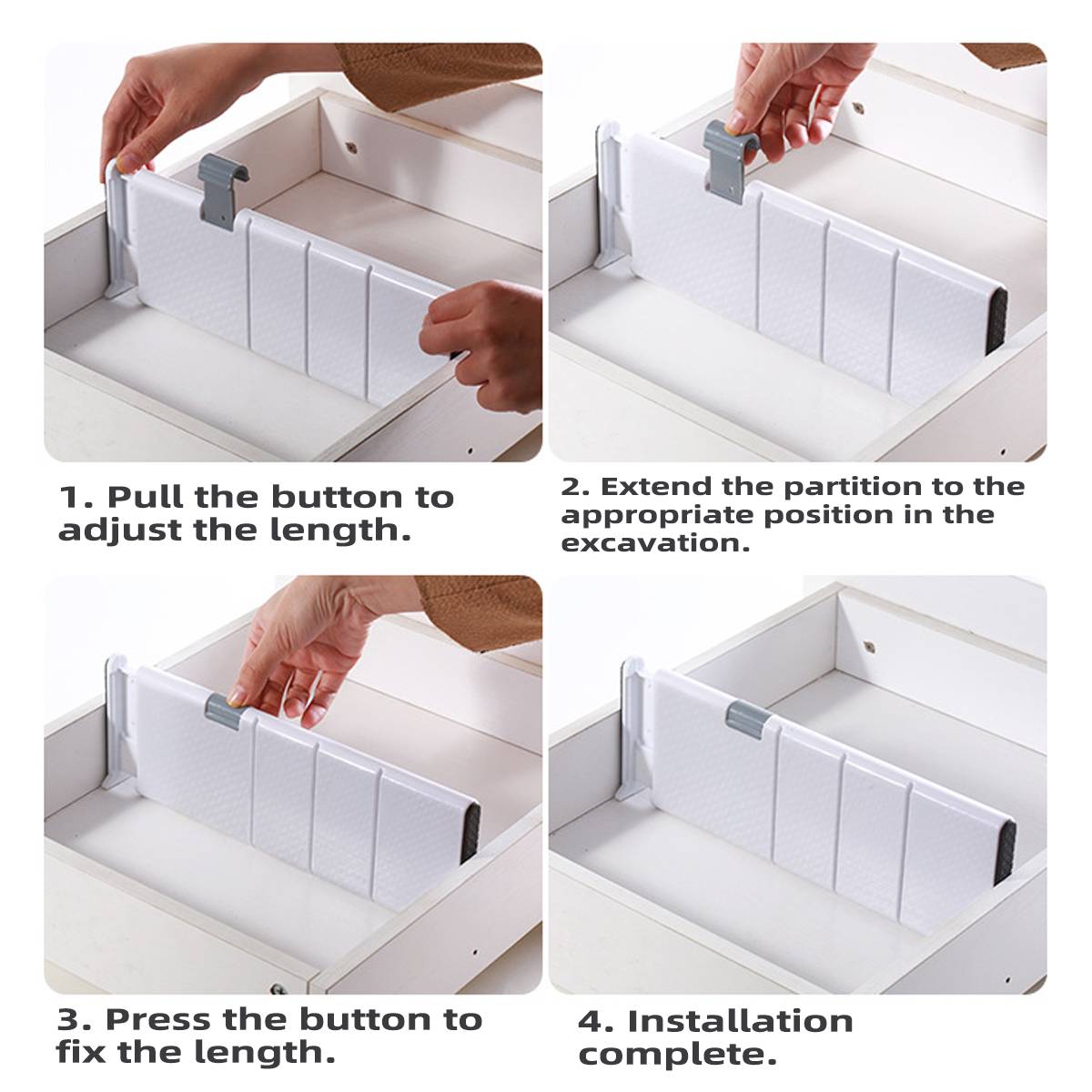 1. Pull the button to adjust the length.

2. Extend the partition to the appropriate position in the excavation.

3. Press the button to fix the length.

4. Installation complete.