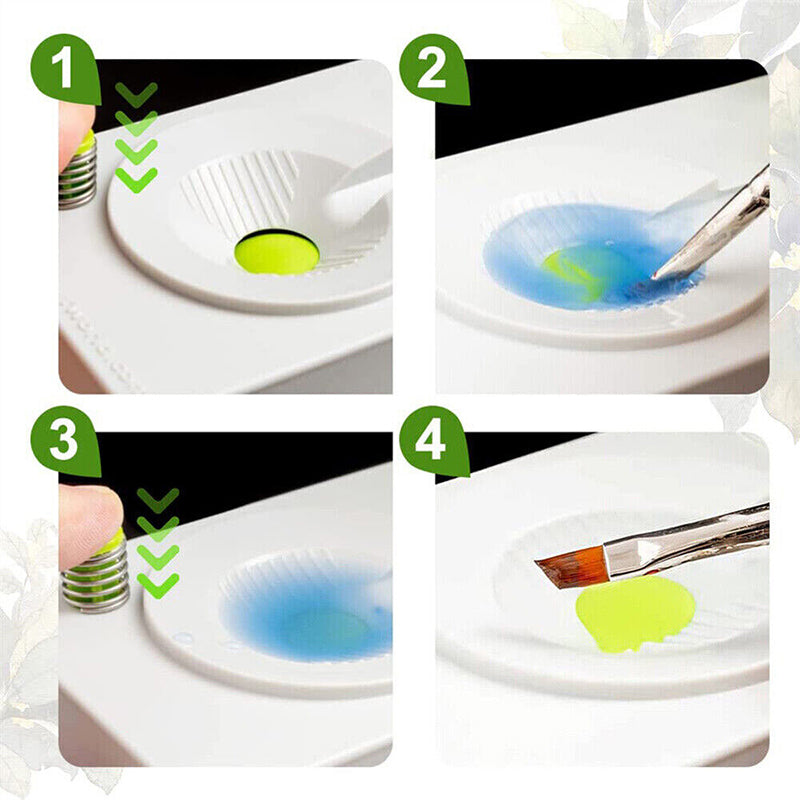 1

2

3

4