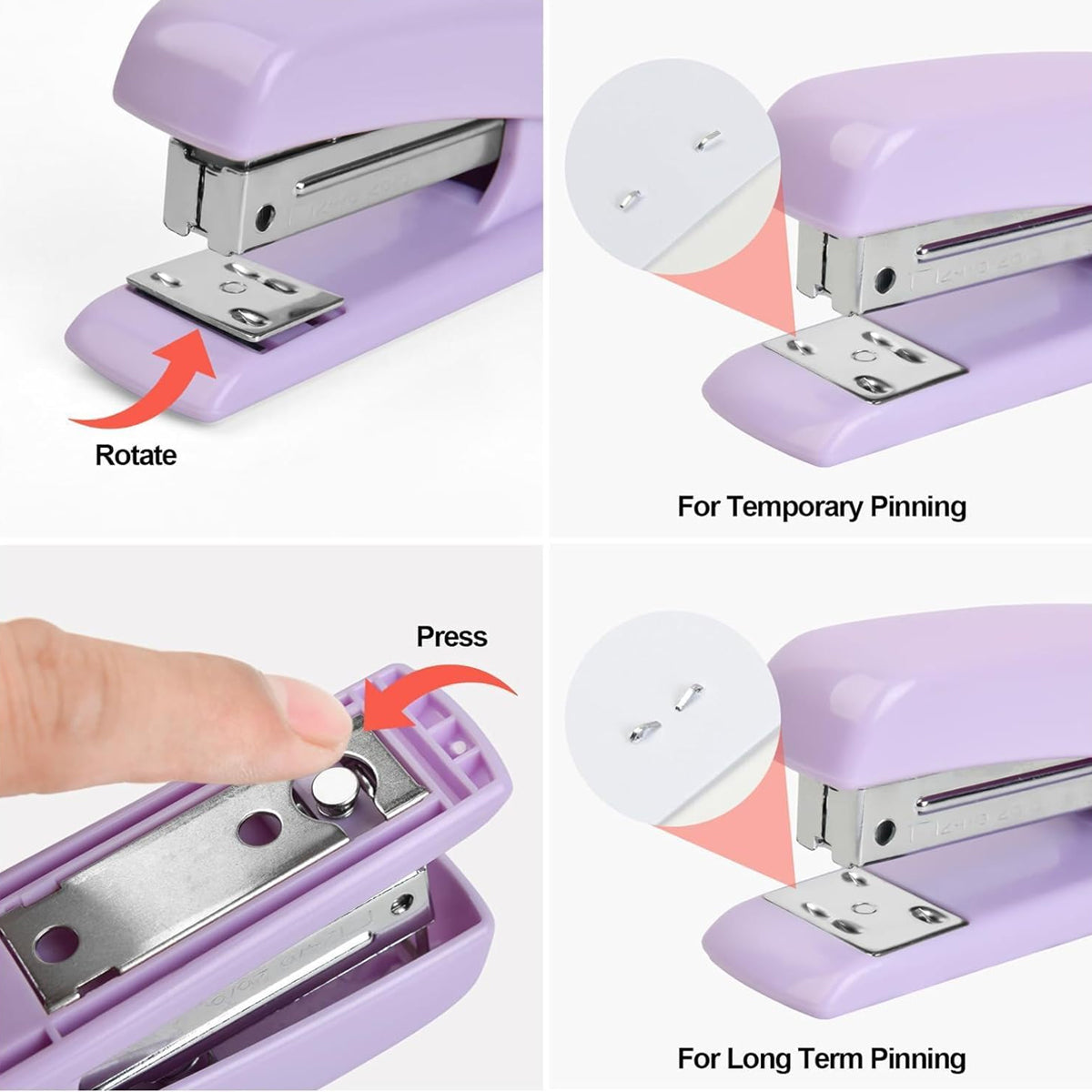 Rotate

For Temporary Pinning

Press

For Long Term Pinning