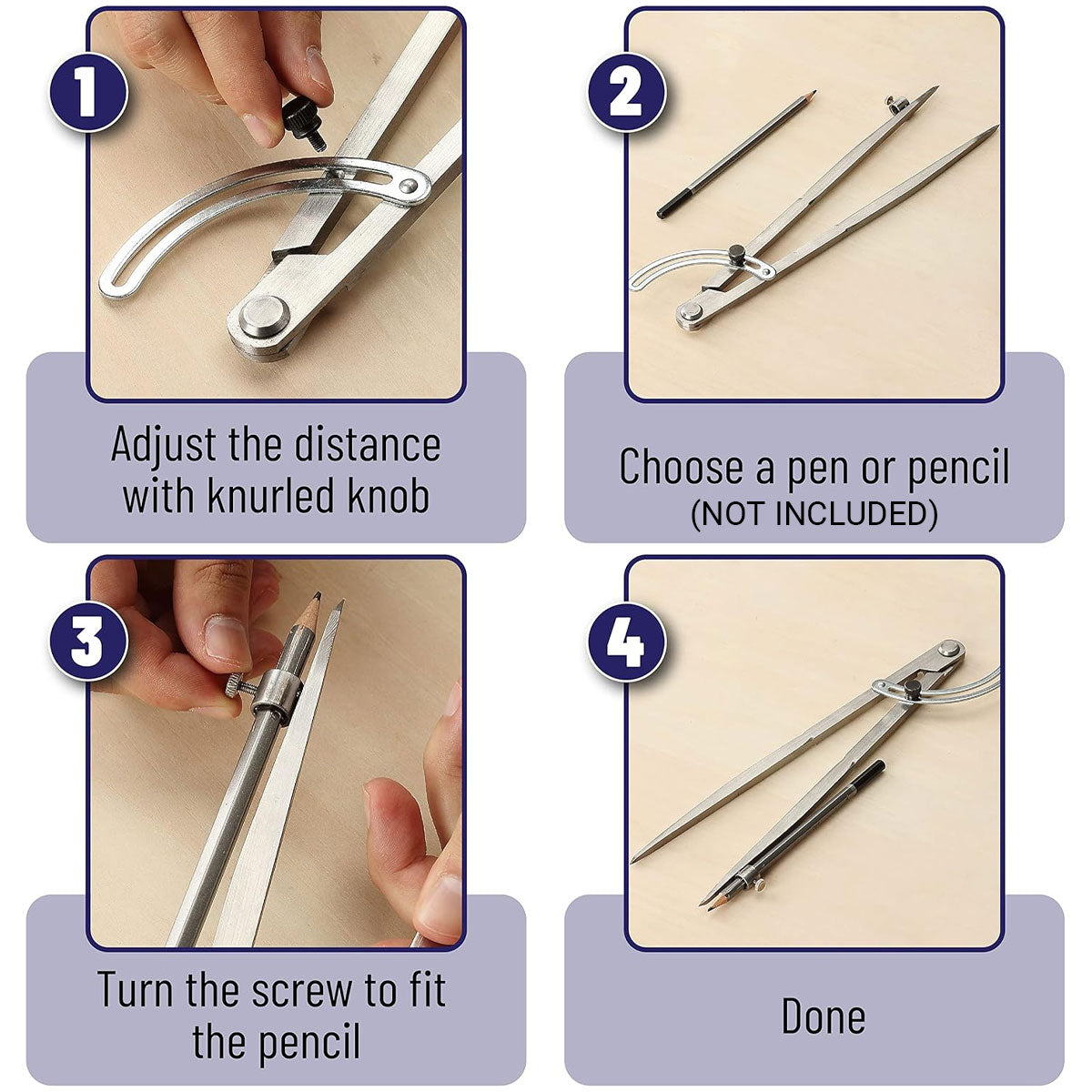 1

Adjust the distance with knurled knob

2

Choose a pen or pencil
(NOT INCLUDED)

3

Turn the screw to fit the pencil

4

Done