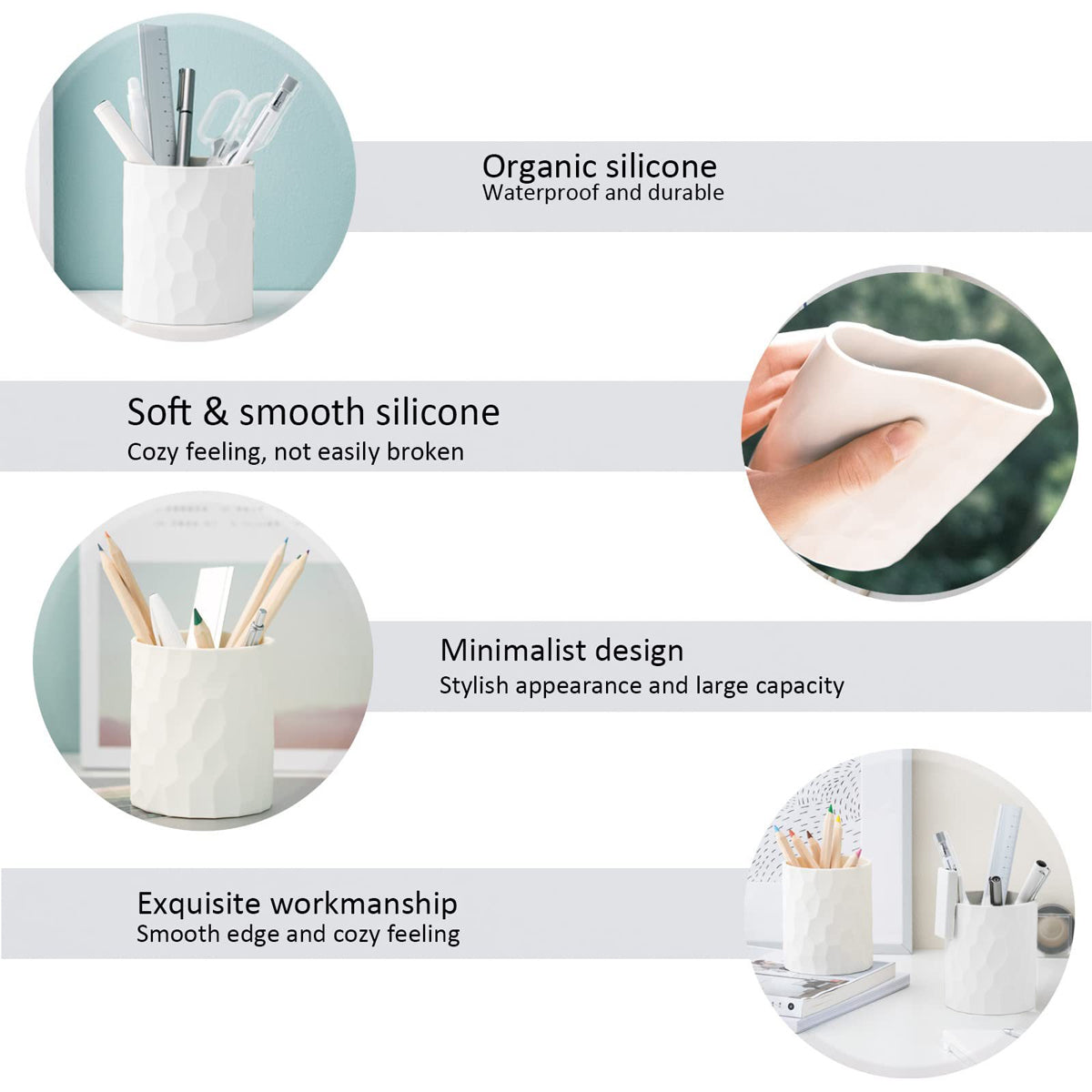 Organic silicone
Waterproof and durable

Soft & smooth silicone
Cozy feeling, not easily broken

Minimalist design
Stylish appearance and large capacity

Exquisite workmanship
Smooth edge and cozy feeling