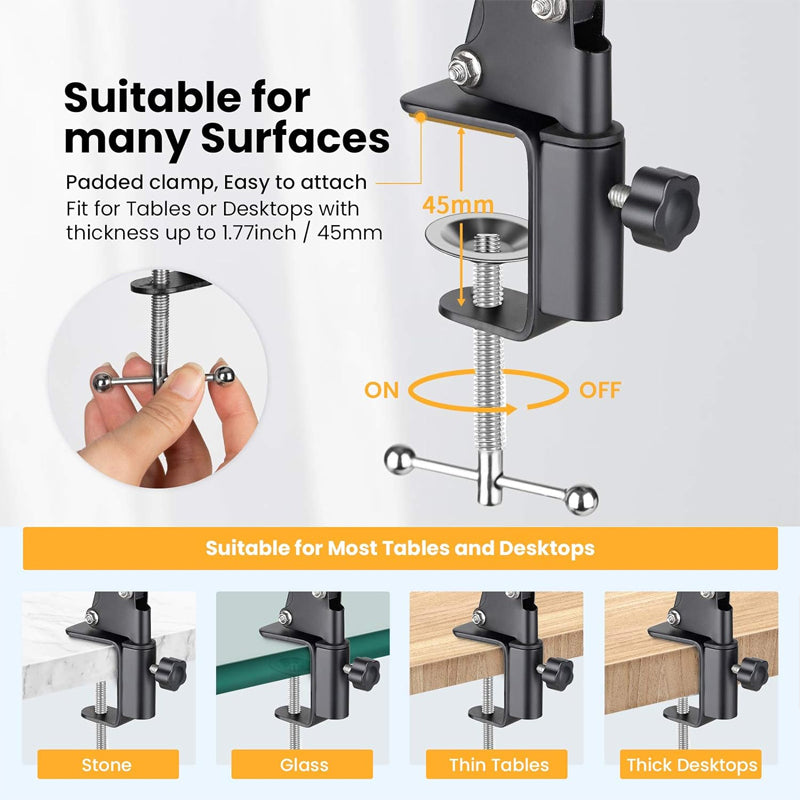 Suitable for many Surfaces

Padded clamp, Easy to attach
Fit for Tables or Desktops with thickness up to 1.77inch / 45mm

45mm

ON

OFF

Suitable for Most Tables and Desktops

Stone

Glass

Thin Tables

Thick Desktops