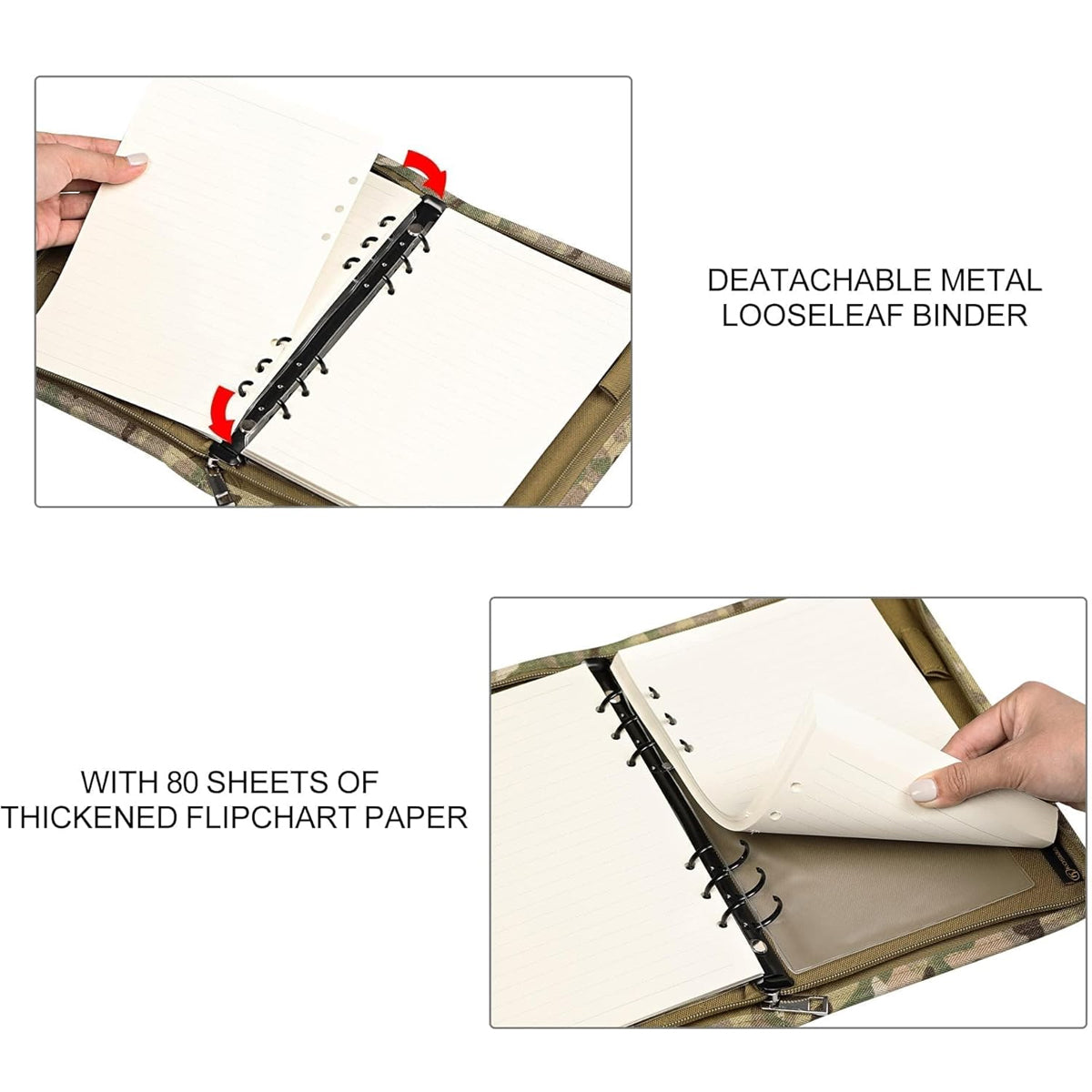 DEATACHABLE METAL LOOSELEAF BINDER

WITH 80 SHEETS OF THICKENED FLIPCHART PAPER