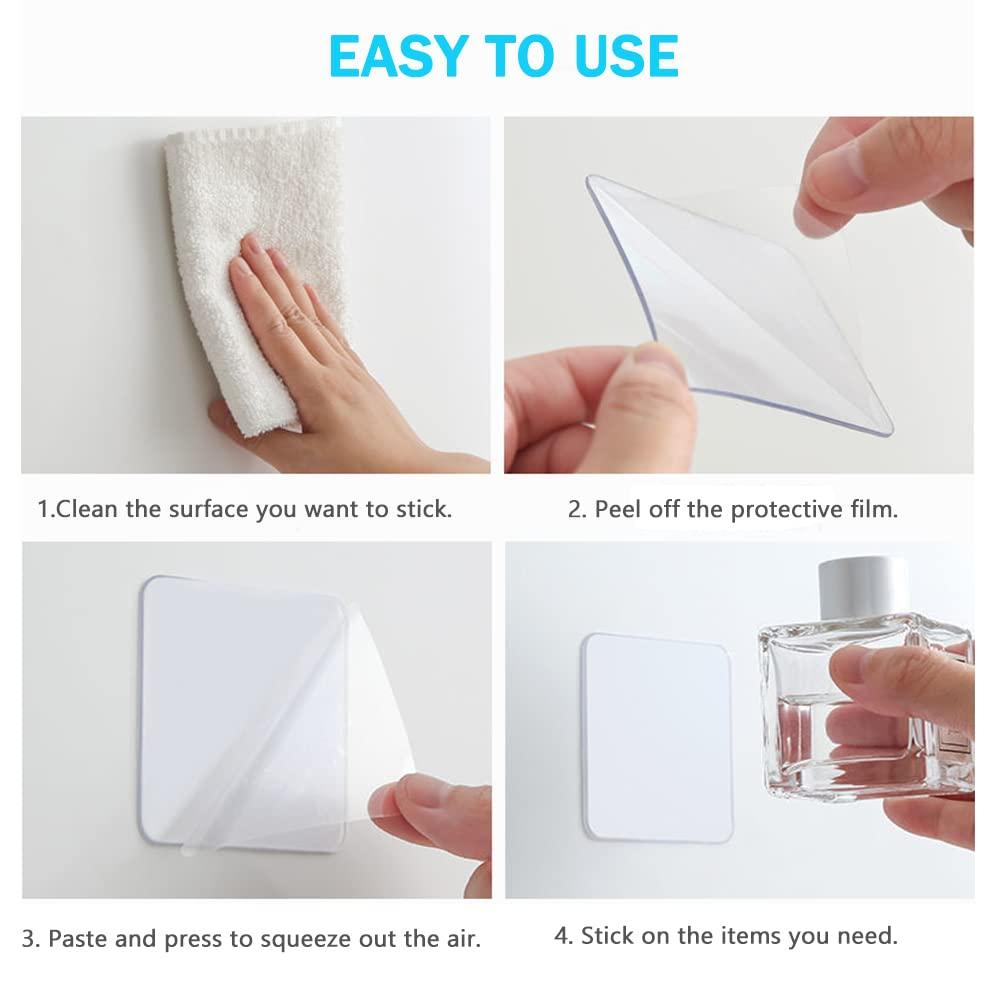 EASY TO USE

1.Clean the surface you want to stick.

2. Peel off the protective film.

3. Paste and press to squeeze out the air.

4. Stick on the items you need.