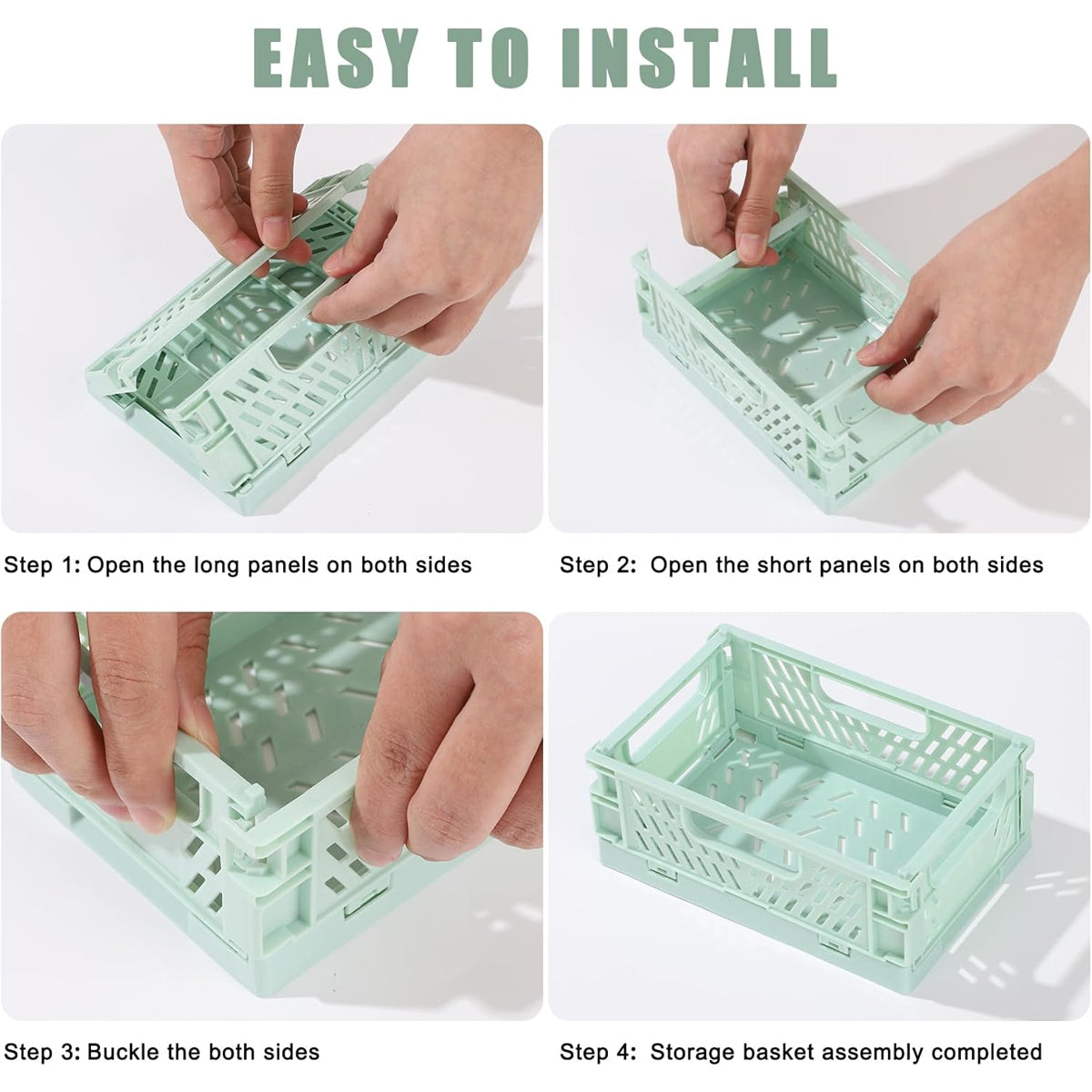 EASY TO INSTALL

Step 1: Open the long panels on both sides

Step 2: Open the short panels on both sides

Step 3: Buckle the both sides

Step 4: Storage basket assembly completed