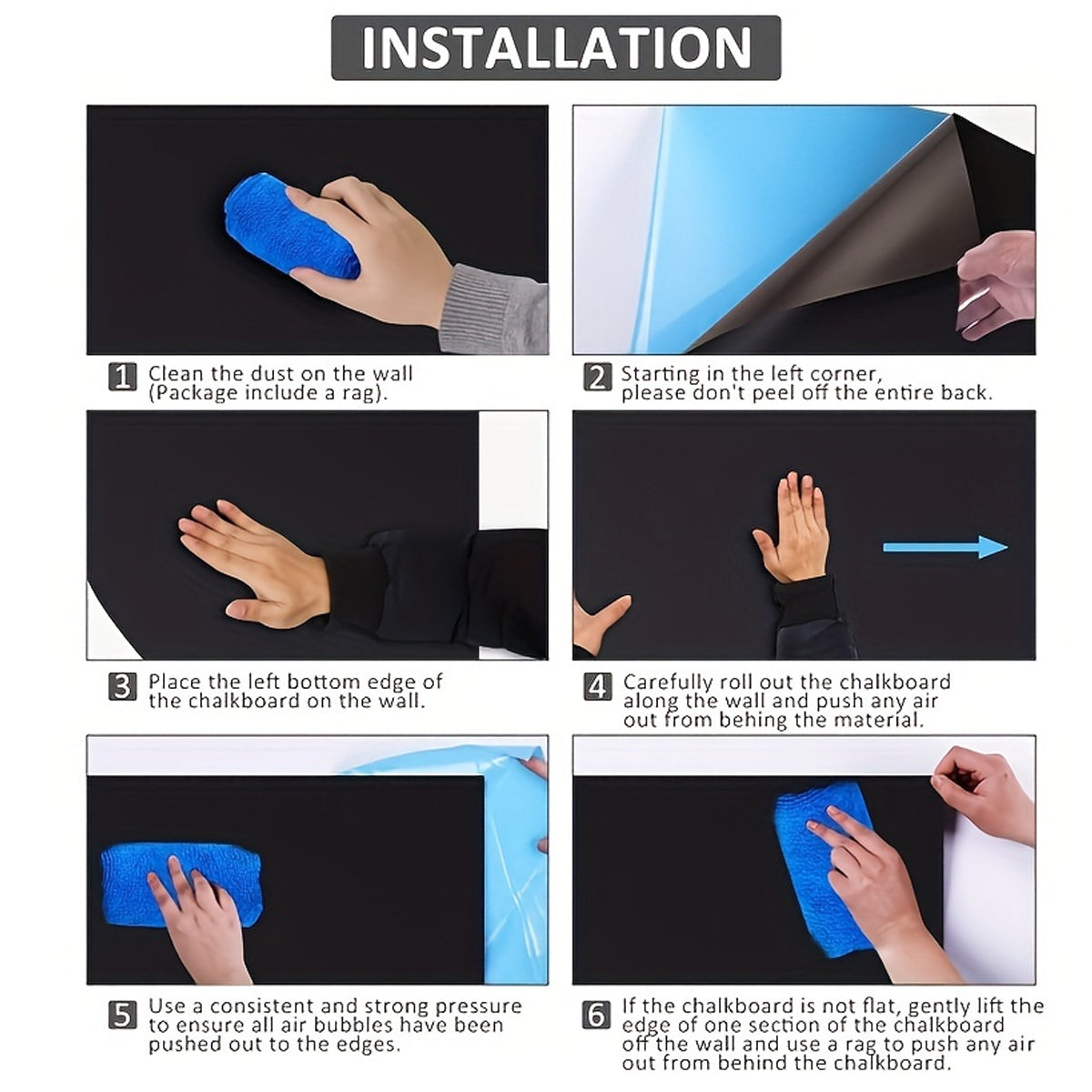 INSTALLATION

1 Clean the dust on the wall (Package include a rag).

2 Starting in the left corner, please don't peel off the entire back.

3 Place the left bottom edge of the chalkboard on the wall.

4 Carefully roll out the chalkboard along the wall and push any air out from behing the material.

5 Use a consistent and strong pressure to ensure all air bubbles have been pushed out to the edges.

6 If the chalkboard is not flat, gently lift the edge of one section of the chalkboard off the wall and use a rag to push any air out from behind the chalkboard.