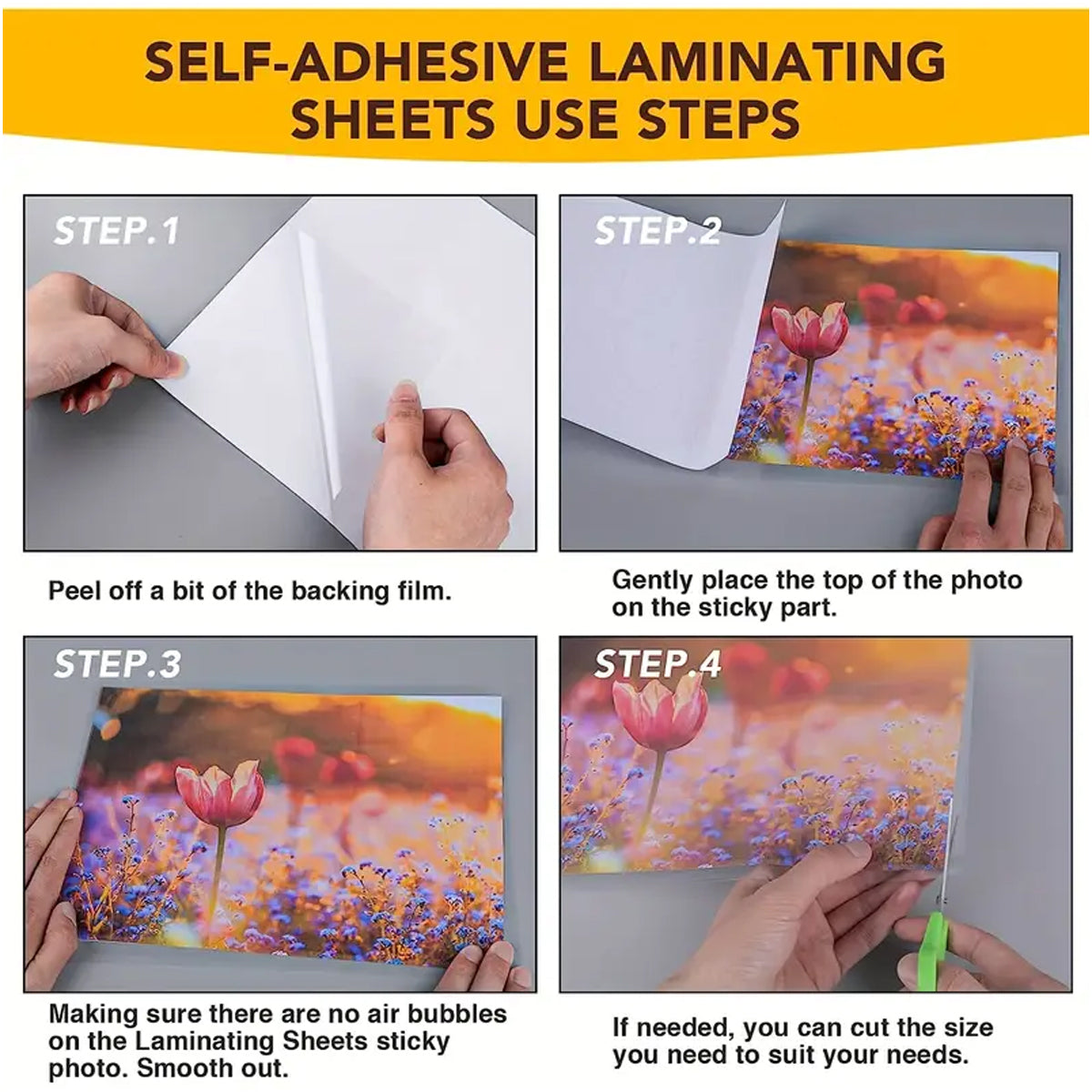 SELF-ADHESIVE LAMINATING SHEETS USE STEPS

STEP.1

Peel off a bit of the backing film.

STEP.2

Gently place the top of the photo on the sticky part.

STEP.3

Making sure there are no air bubbles on the Laminating Sheets sticky photo. Smooth out.

STEP.4

If needed, you can cut the size you need to suit your needs.