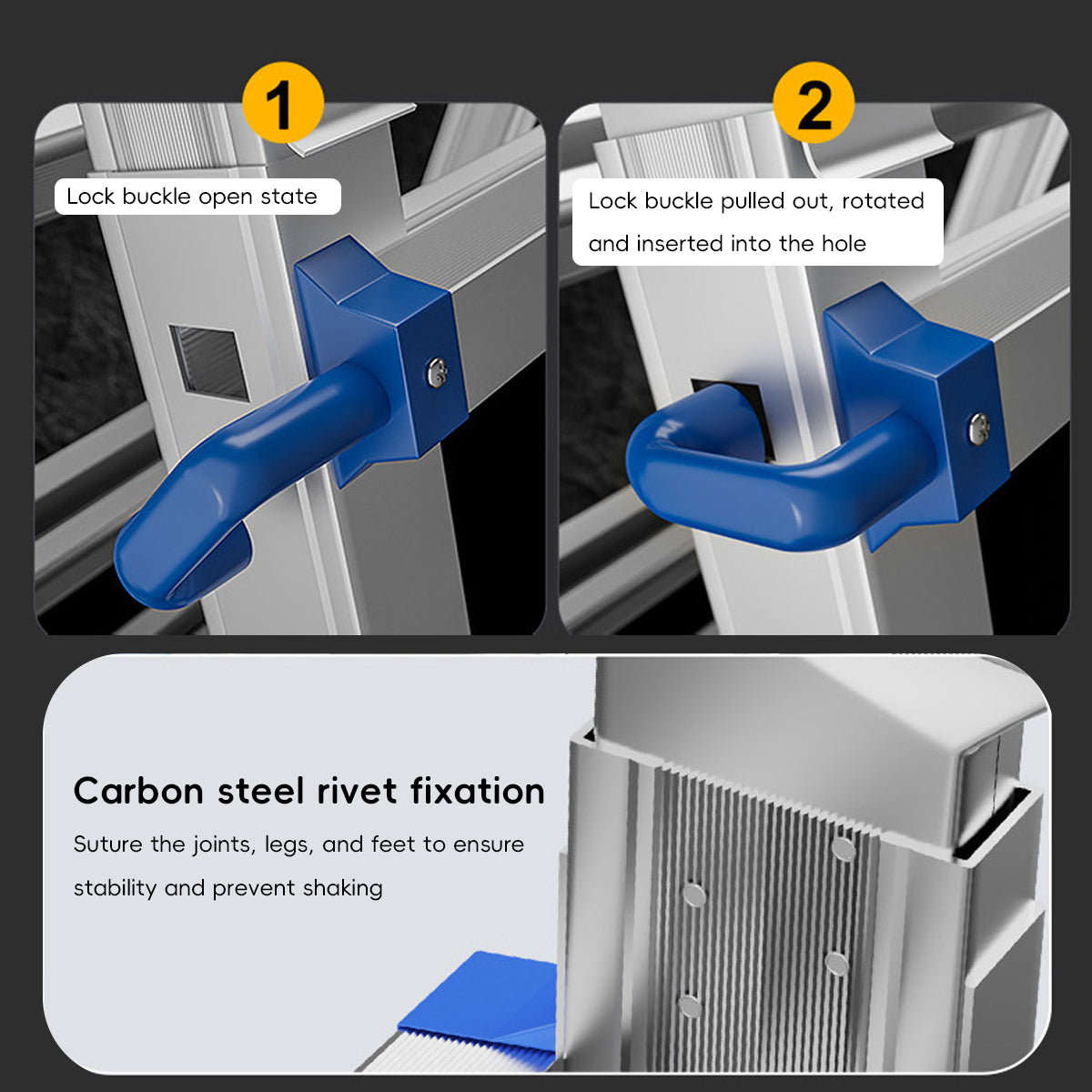 1

Lock buckle open state

2

Lock buckle pulled out, rotated and inserted into the hole

Carbon steel rivet fixation

Suture the joints, legs, and feet to ensure stability and prevent shaking