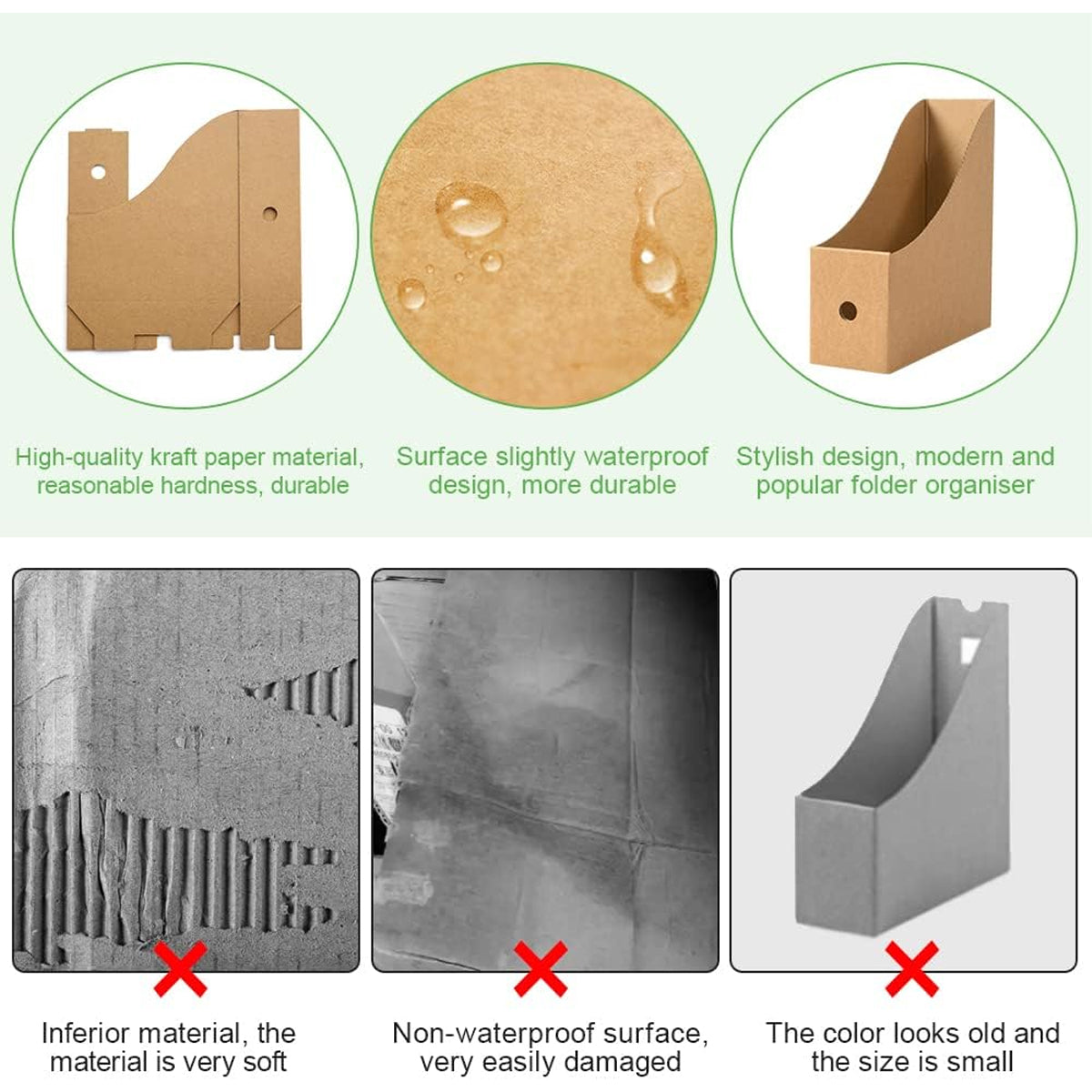 High-quality kraft paper material, reasonable hardness, durable

Surface slightly waterproof design, more durable

Stylish design, modern and popular folder organiser

Inferior material, the material is very soft

Non-waterproof surface, very easily damaged

The color looks old and the size is small