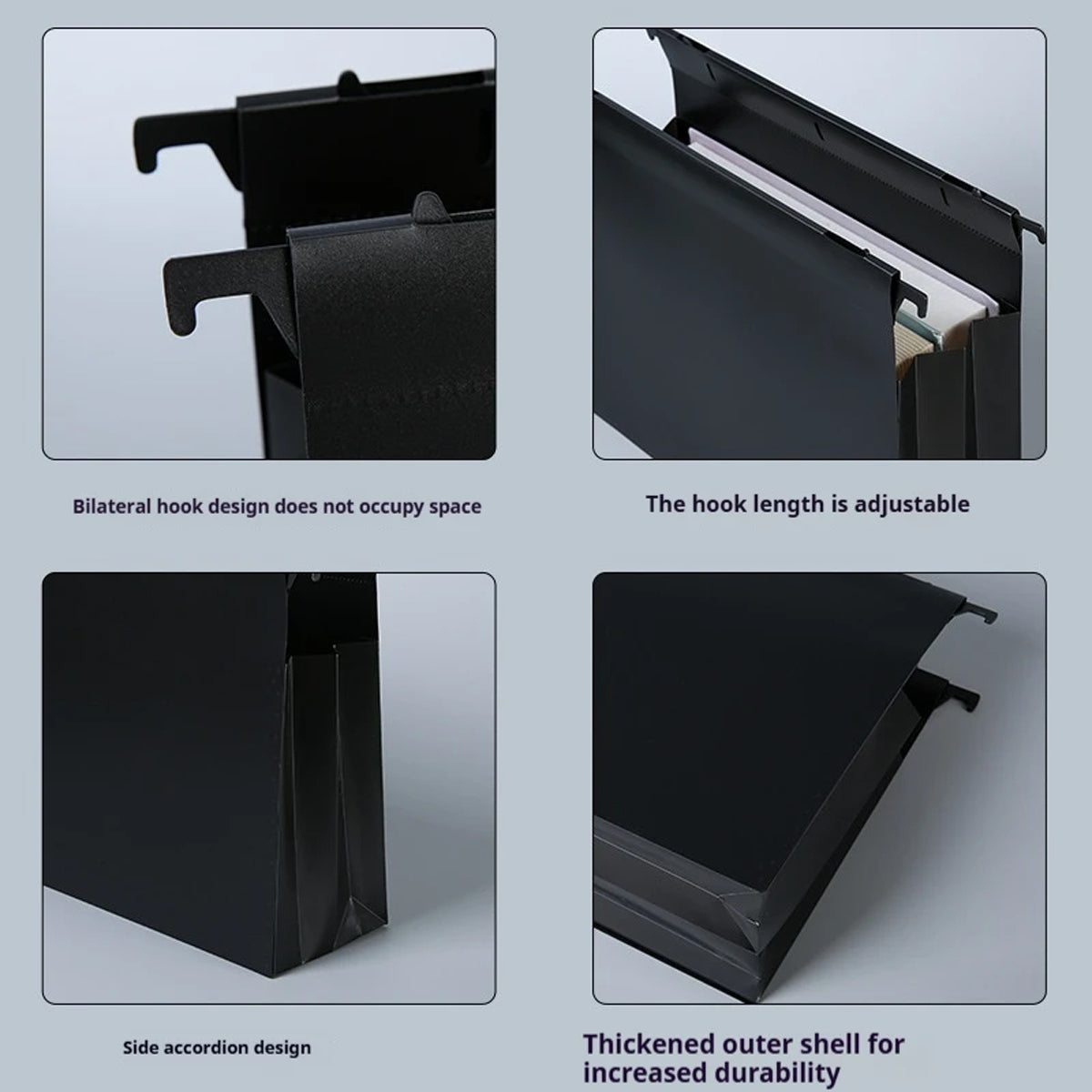 Bilateral hook design does not occupy space

The hook length is adjustable

Side accordion design

Thickened outer shell for increased durability