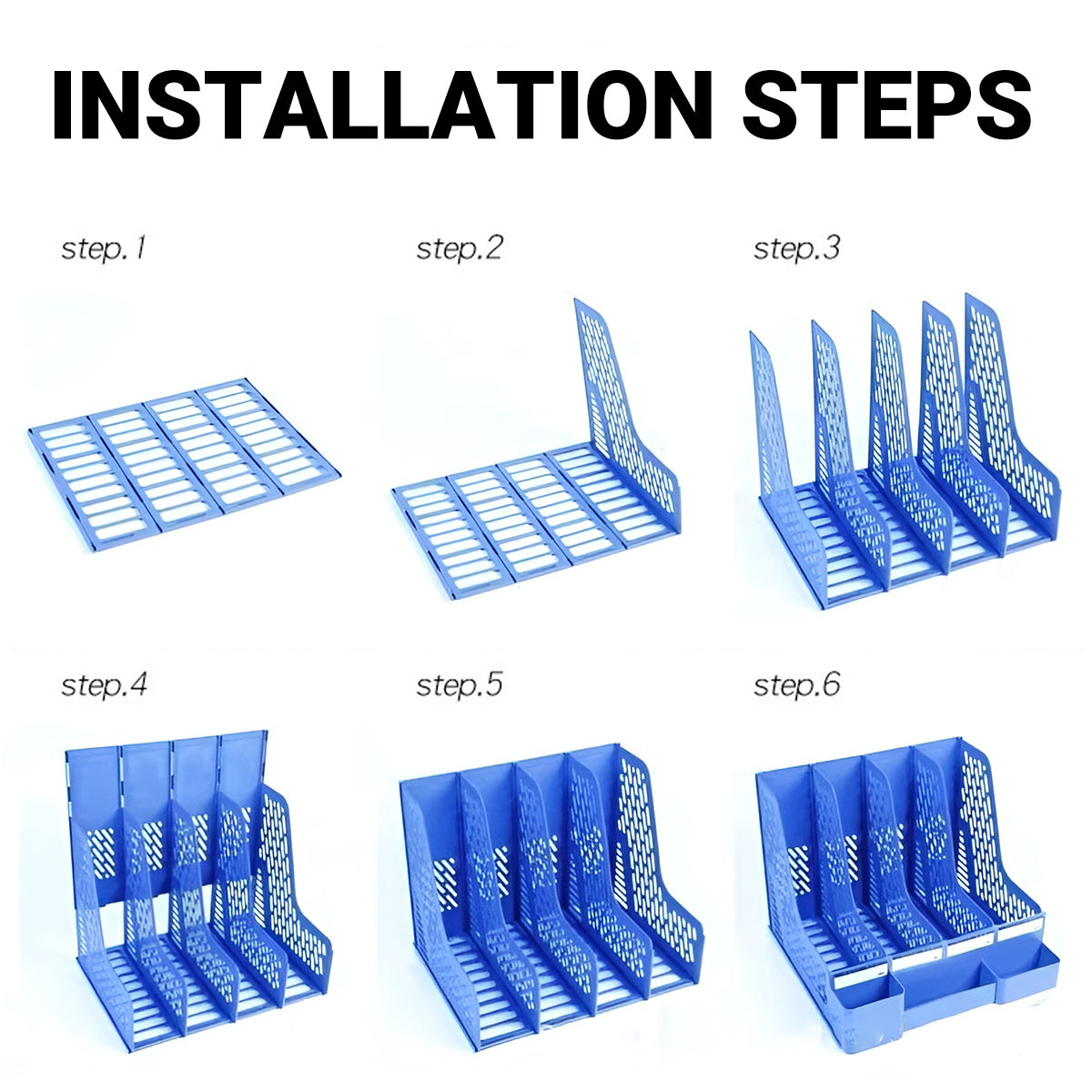 INSTALLATION STEPS

step.1

step.2

step.3

step.4

step.5

step.6