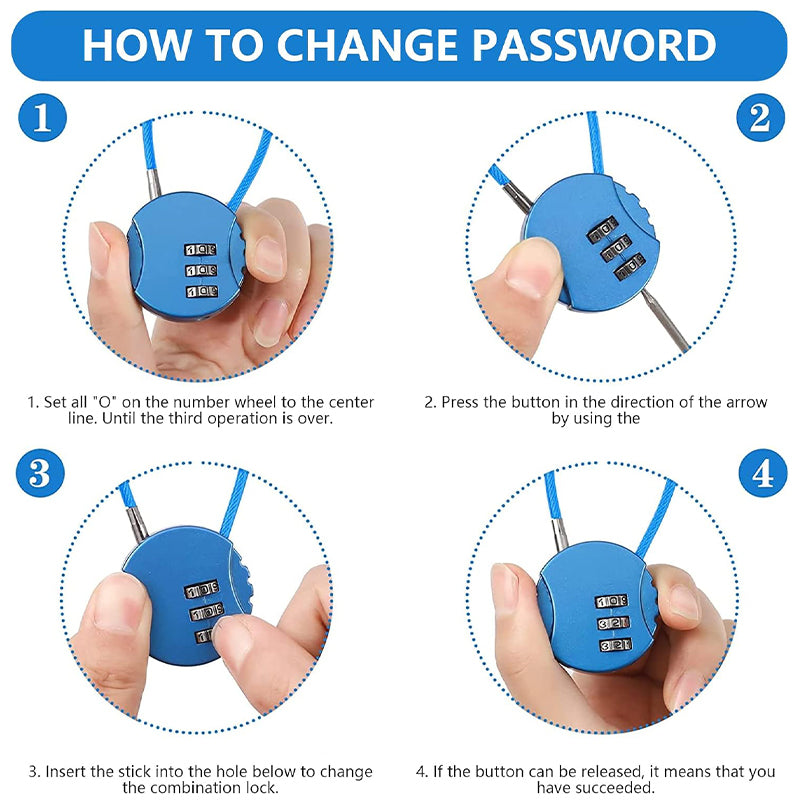 HOW TO CHANGE PASSWORD

1

2

1. Set all "O" on the number wheel to the center line. Until the third operation is over.

2. Press the button in the direction of the arrow by using the

3

4

3. Insert the stick into the hole below to change the combination lock.

4. If the button can be released, it means that you have succeeded.