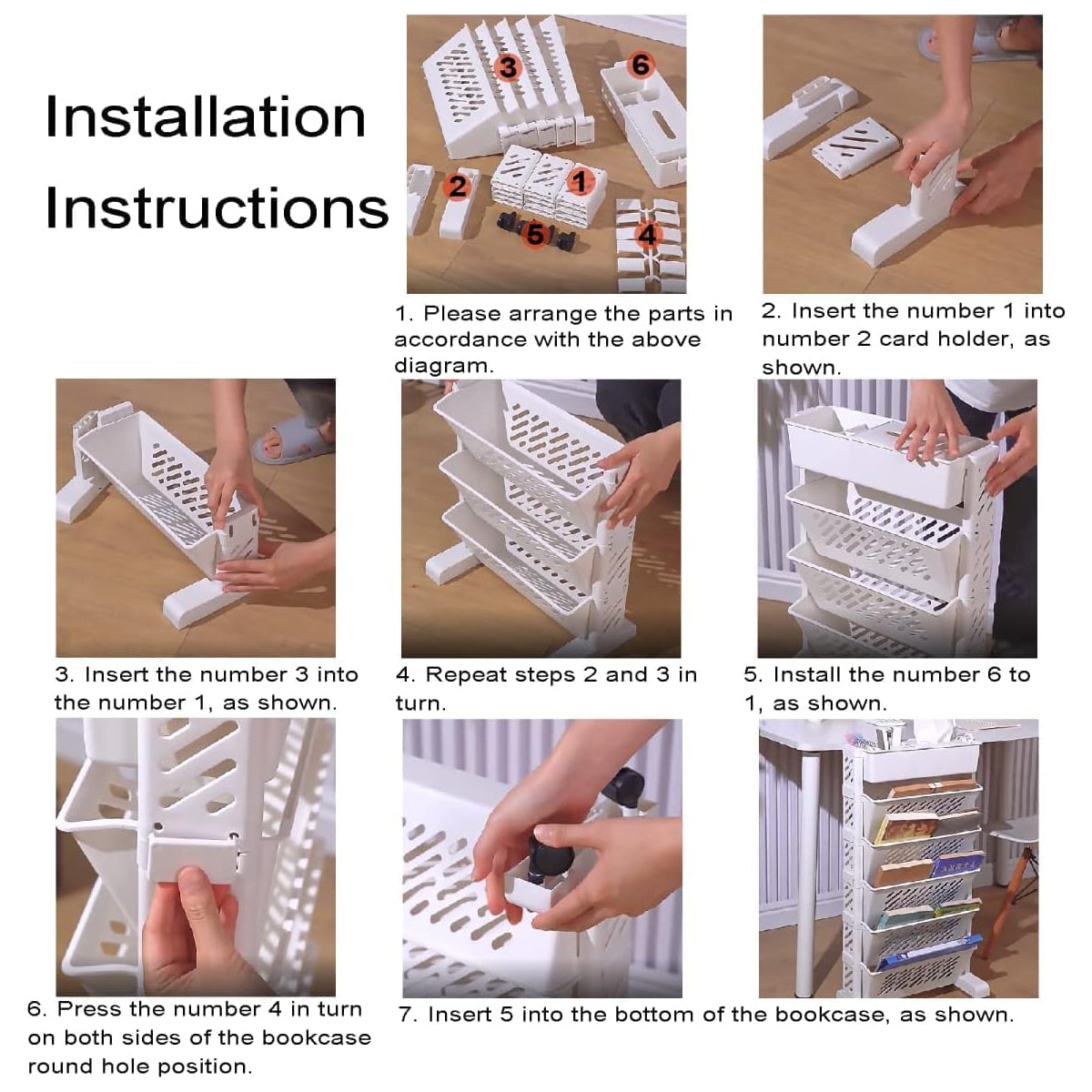 Installation Instructions

3

6

2

1

5

4

1. Please arrange the parts in accordance with the above diagram.

2. Insert the number 1 into number 2 card holder, as shown.

3. Insert the number 3 into the number 1, as shown.

4. Repeat steps 2 and 3 in turn.

5. Install the number 6 to 1, as shown.

6. Press the number 4 in turn on both sides of the bookcase round hole position.

7. Insert 5 into the bottom of the bookcase, as shown.