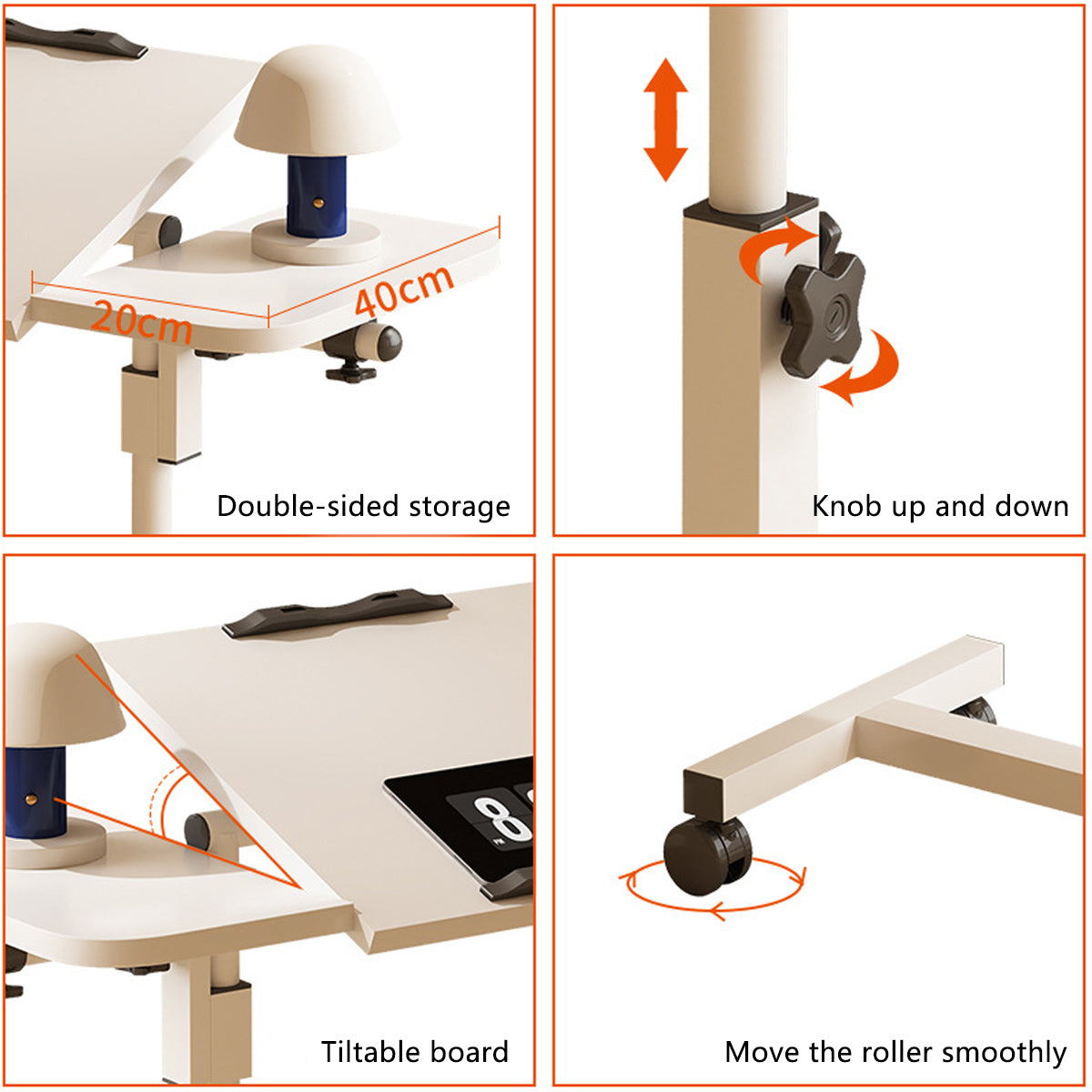 20cm

40cm

Double-sided storage

Knob up and down

8

Tiltable board

Move the roller smoothly