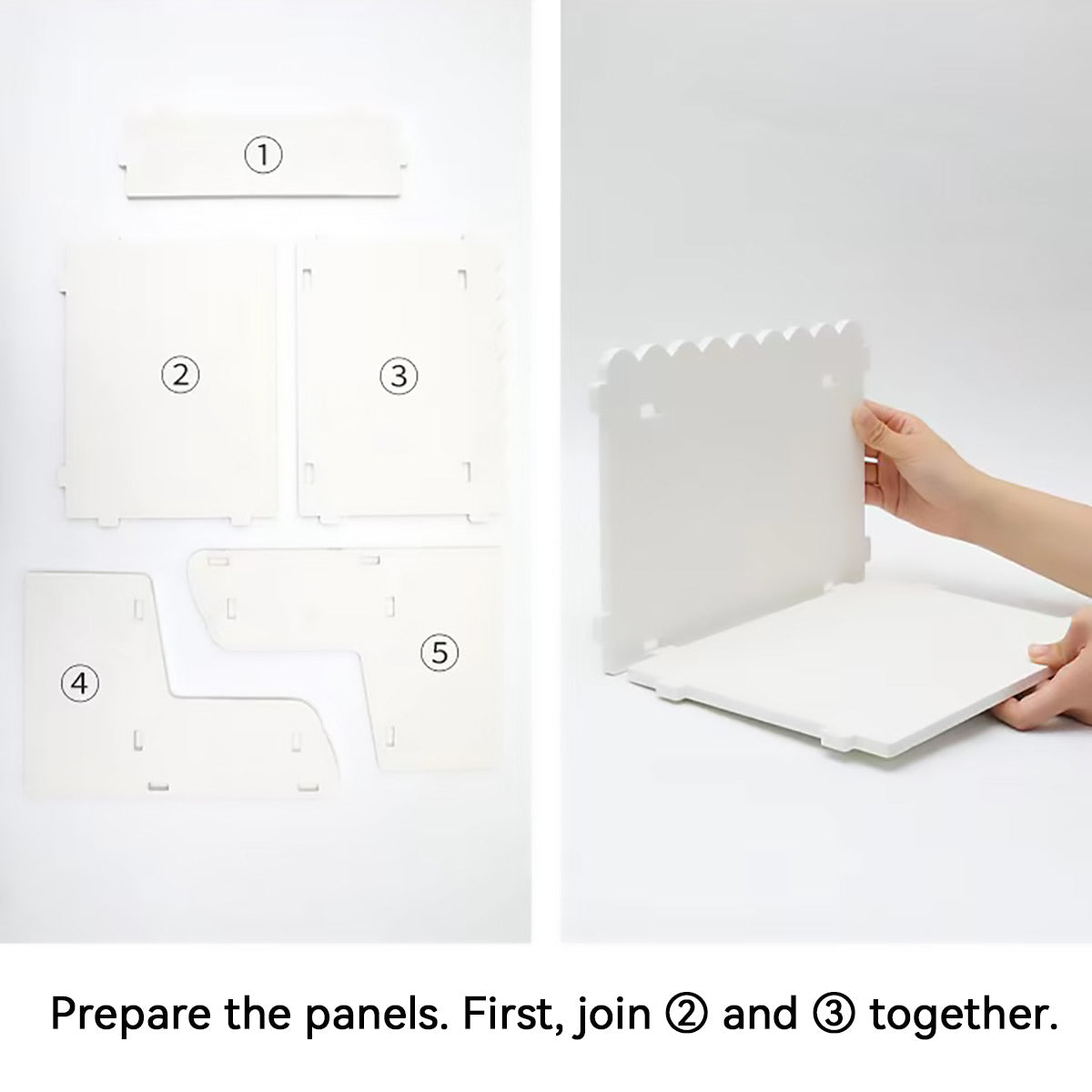 ①

②

③

④

⑤

Prepare the panels. First, join ② and ③ together.