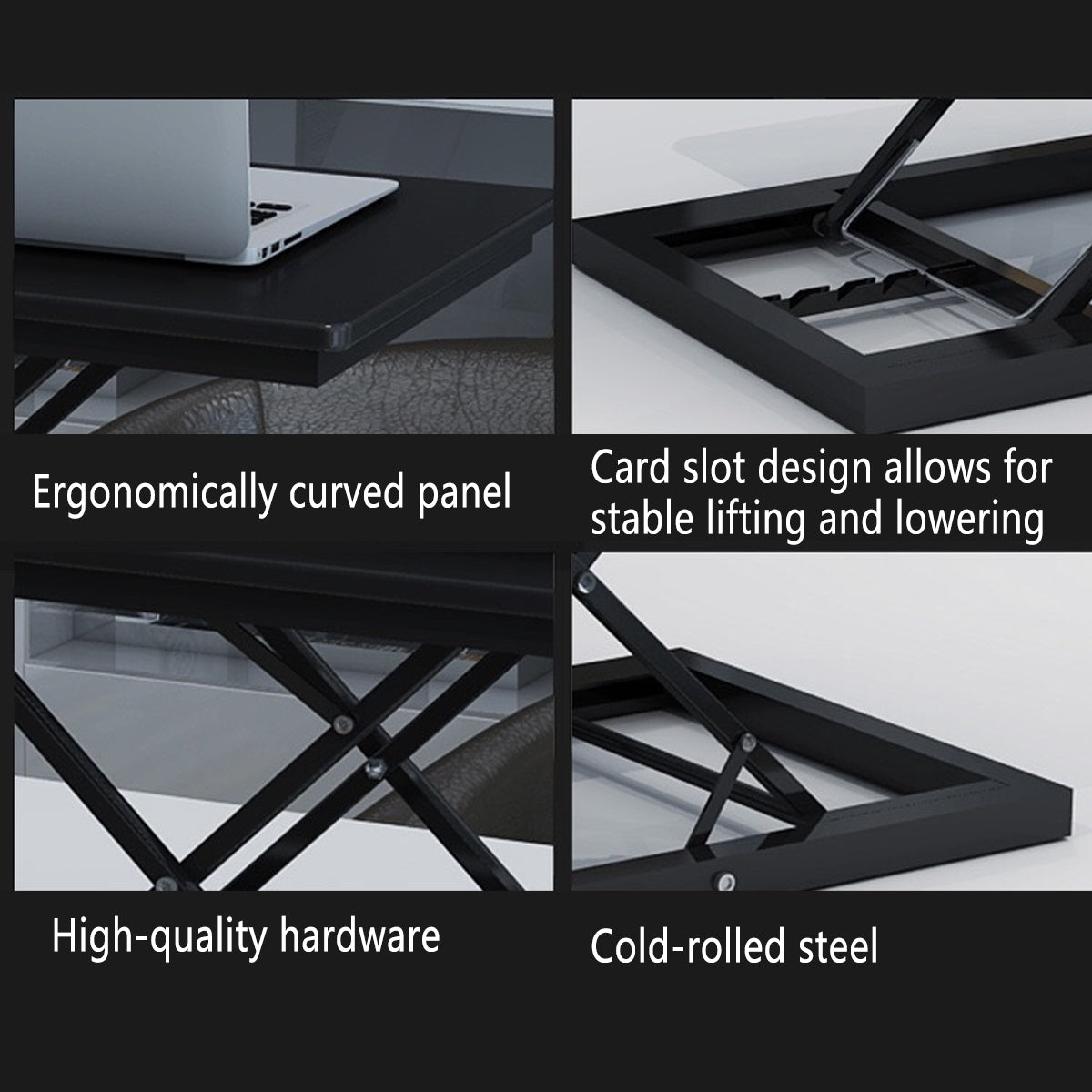 Ergonomically curved panel

Card slot design allows for stable lifting and lowering

High-quality hardware

Cold-rolled steel