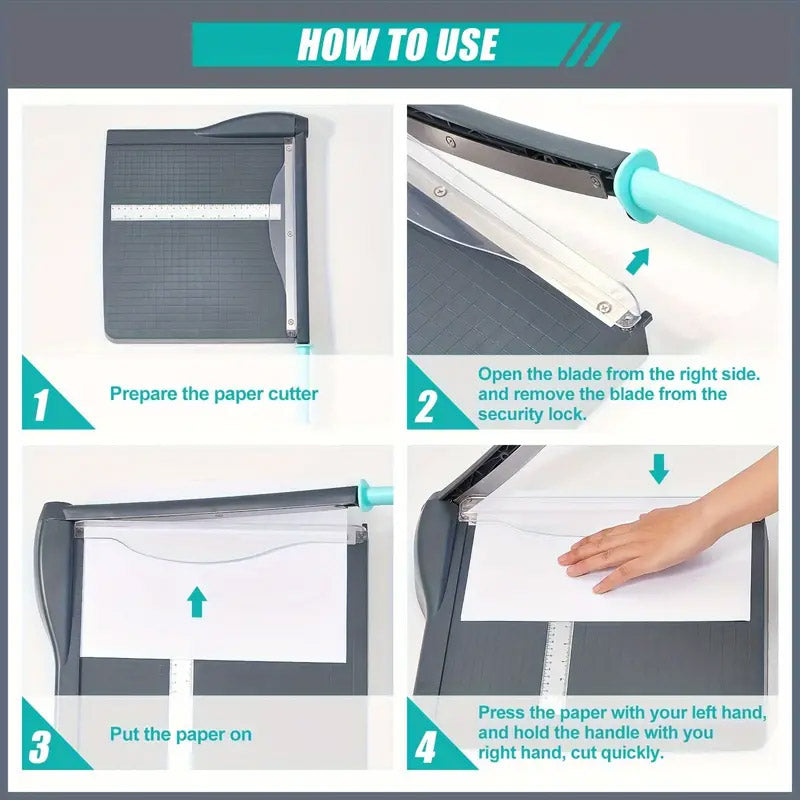 HOW TO USE

1
Prepare the paper cutter

2
Open the blade from the right side. and remove the blade from the security lock.

3
Put the paper on

4
Press the paper with your left hand, and hold the handle with you right hand, cut quickly.