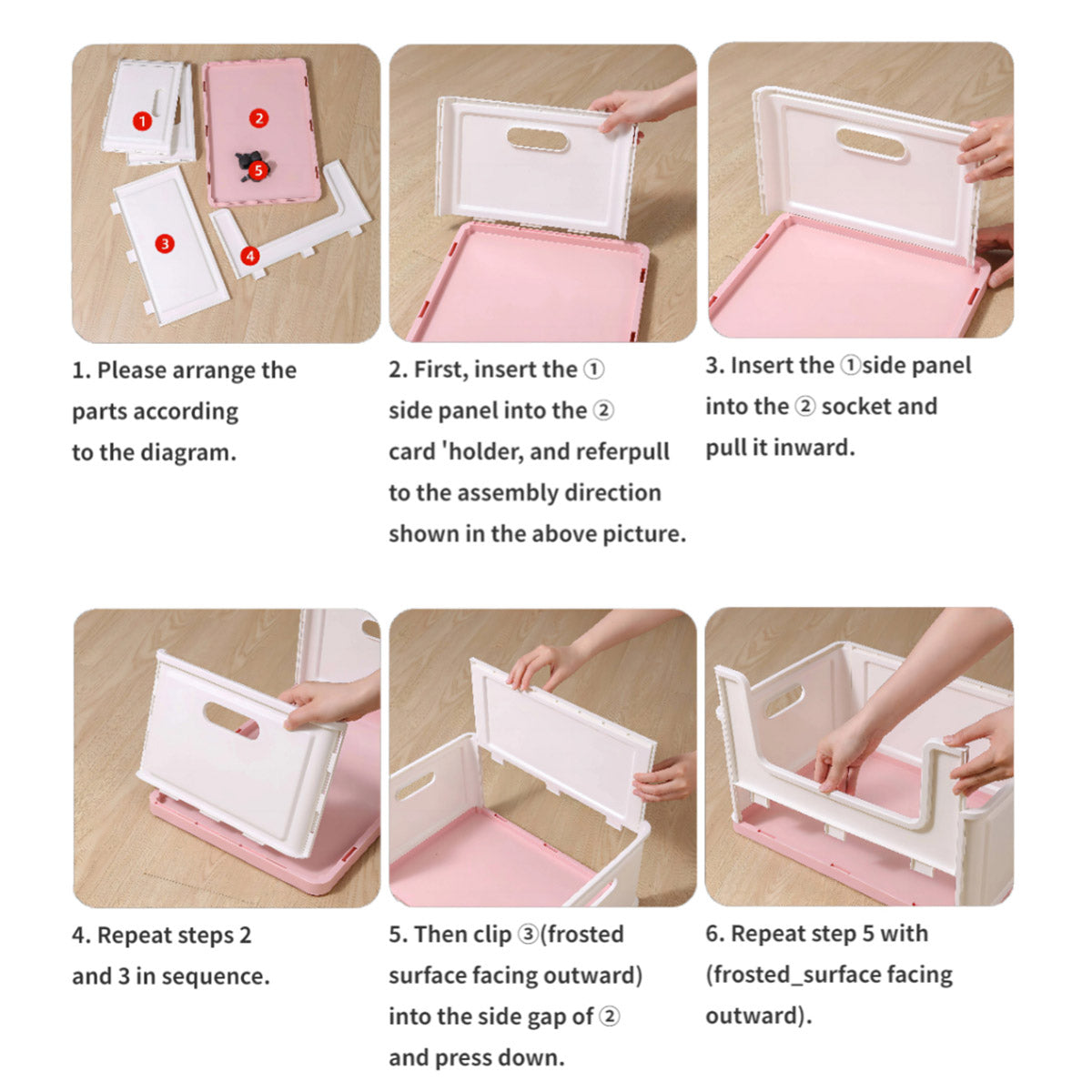 1
2
5
3
4

1. Please arrange the parts according to the diagram.

2. First, insert the ① side panel into the ② card 'holder, and referpull to the assembly direction shown in the above picture.

3. Insert the ①side panel into the ② socket and pull it inward.

4. Repeat steps 2 and 3 in sequence.

5. Then clip ③(frosted surface facing outward) into the side gap of ② and press down.

6. Repeat step 5 with (frosted_surface facing outward).