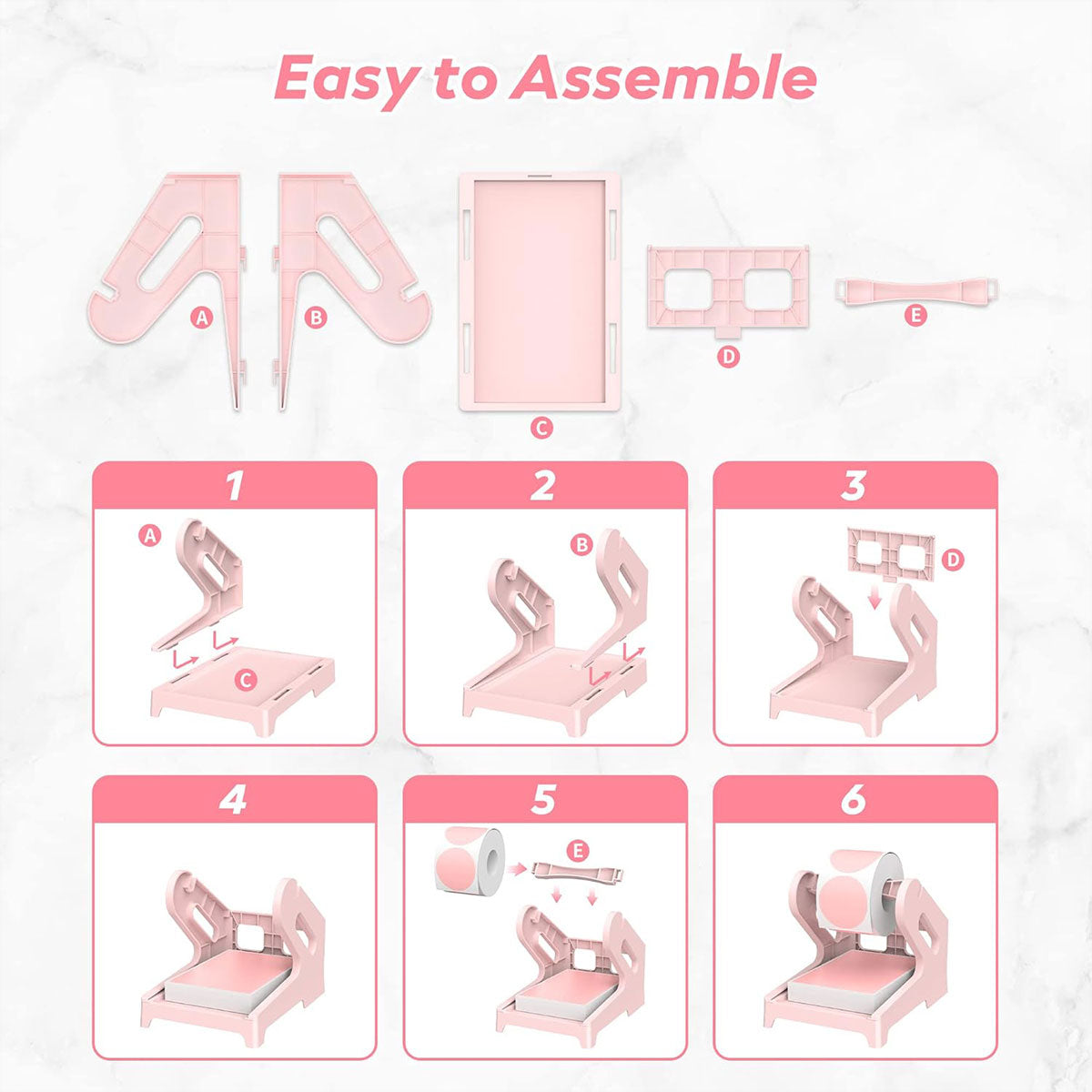 Easy to Assemble

A B C D E

1
A
C

2
B

3
D

4

5
E

6