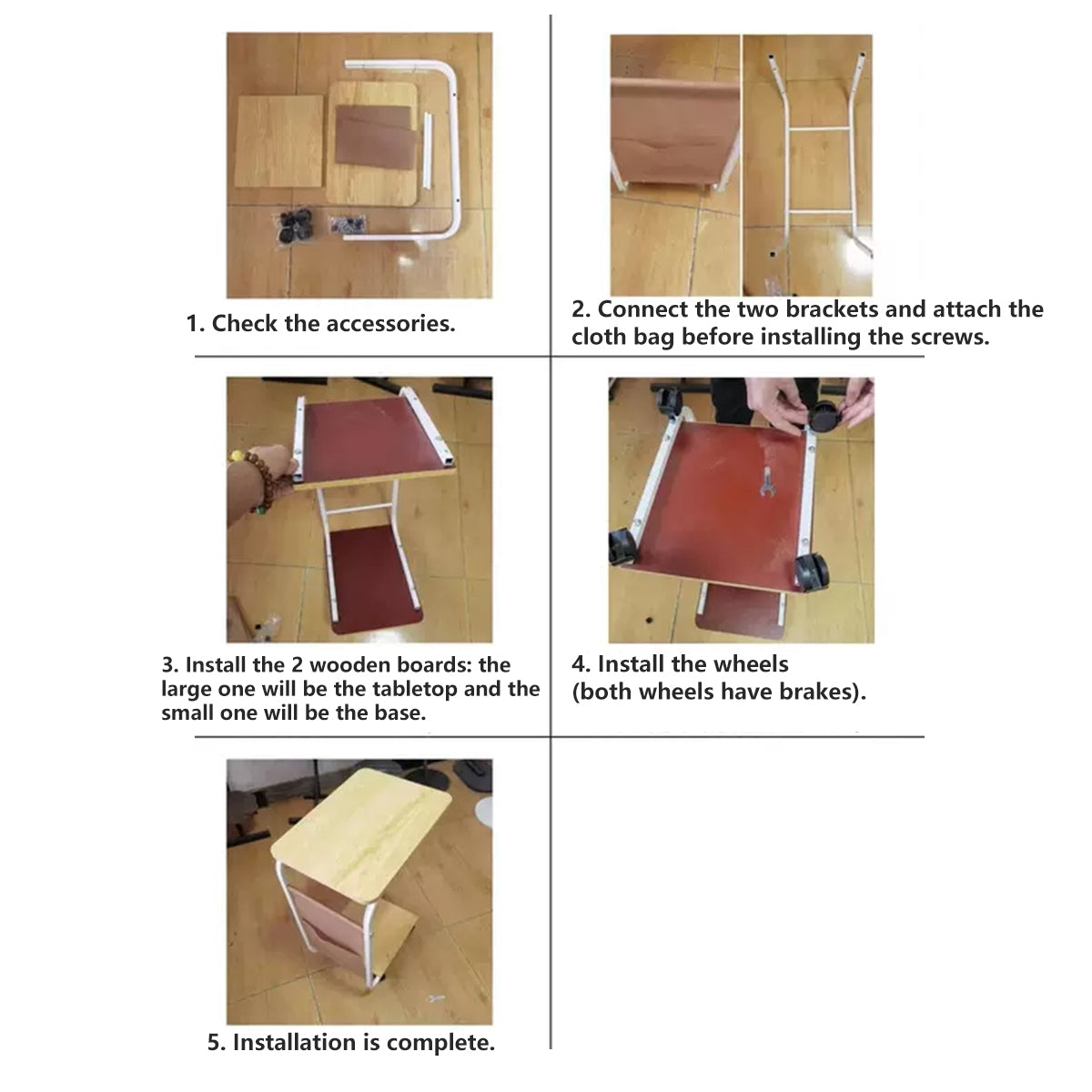 1. Check the accessories.

2. Connect the two brackets and attach the cloth bag before installing the screws.

3. Install the 2 wooden boards: the large one will be the tabletop and the small one will be the base.

4. Install the wheels (both wheels have brakes).

5. Installation is complete.