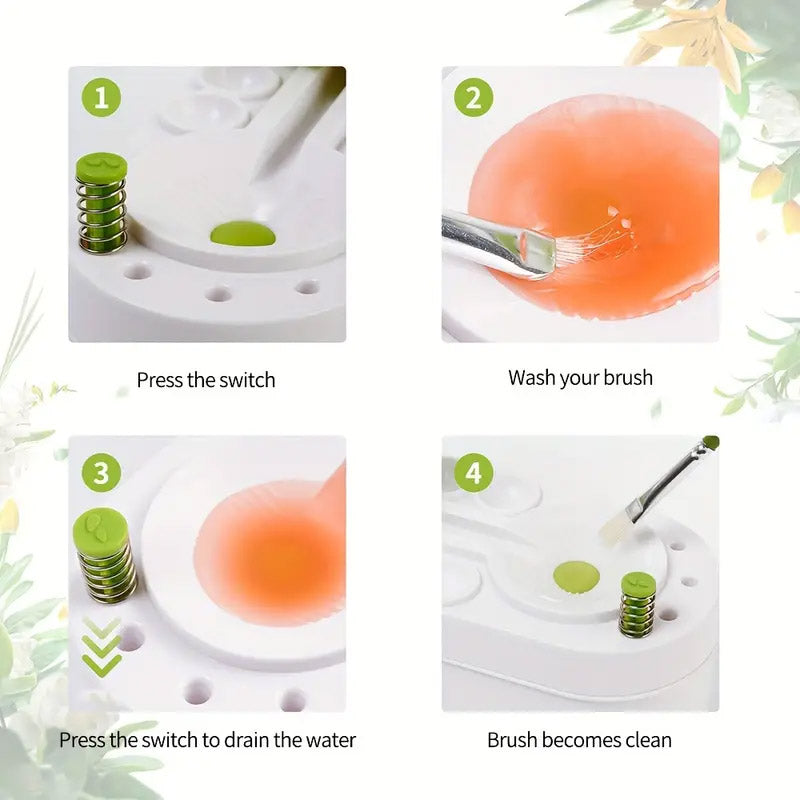 1
Press the switch

2
Wash your brush

3
Press the switch to drain the water

4
Brush becomes clean