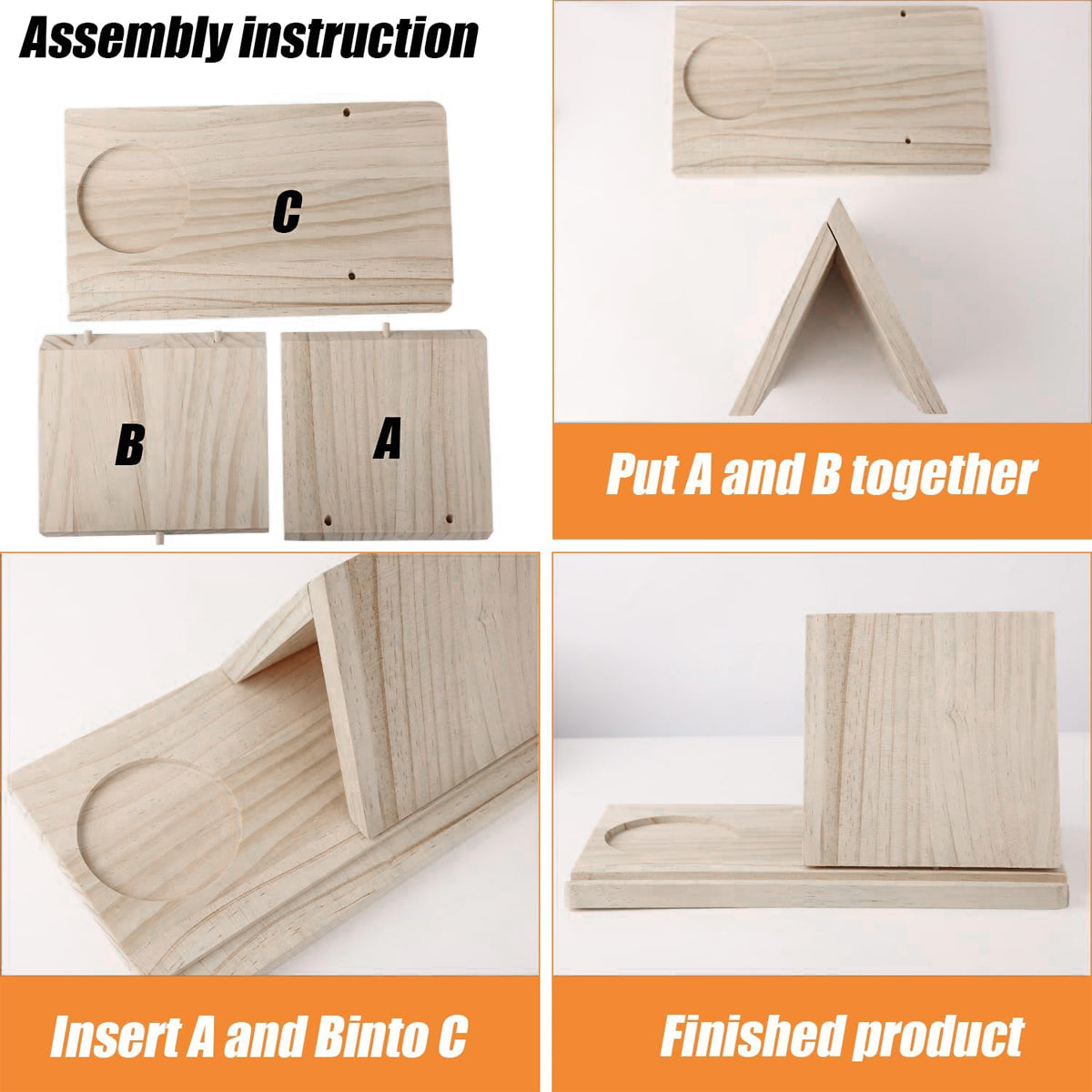 Assembly instruction

C

B

A

Put A and B together

Insert A and Binto C

Finished product