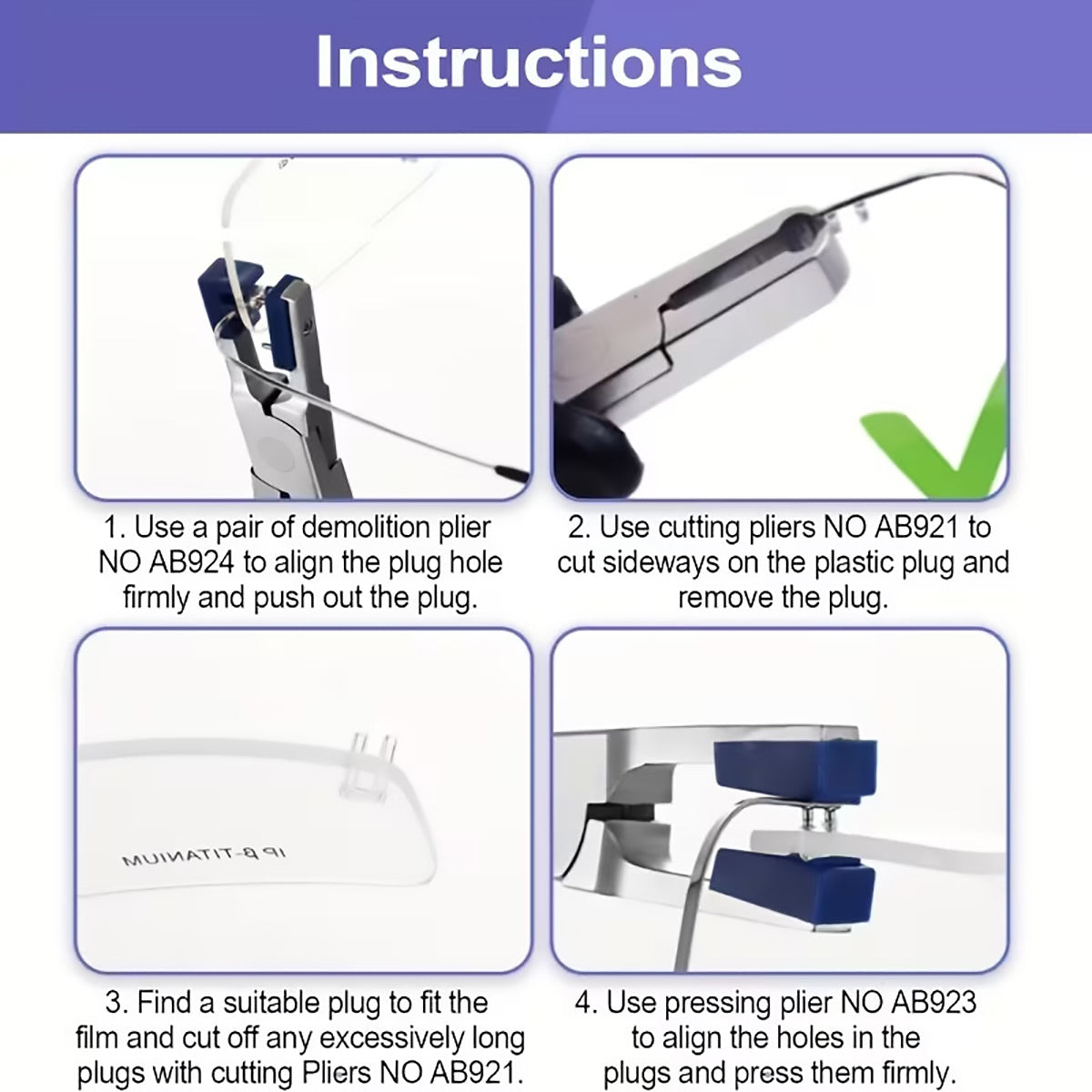 Instructions

1. Use a pair of demolition plier NO AB924 to align the plug hole firmly and push out the plug.

2. Use cutting pliers NO AB921 to cut sideways on the plastic plug and remove the plug.

IP β-TITANIUM

3. Find a suitable plug to fit the film and cut off any excessively long plugs with cutting Pliers NO AB921.

4. Use pressing plier NO AB923 to align the holes in the plugs and press them firmly.