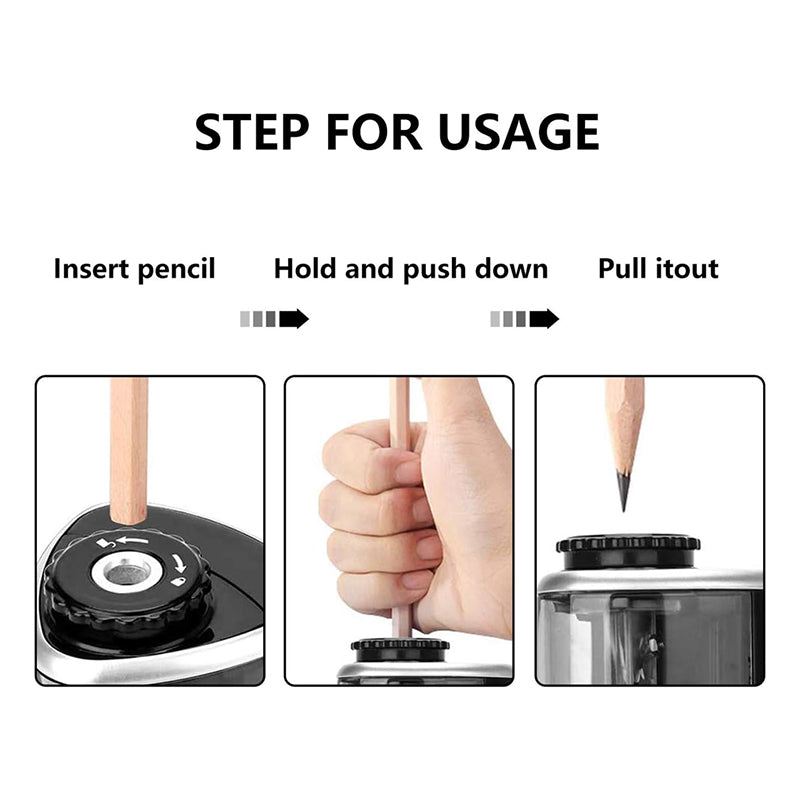 STEP FOR USAGE

Insert pencil

Hold and push down

Pull itout