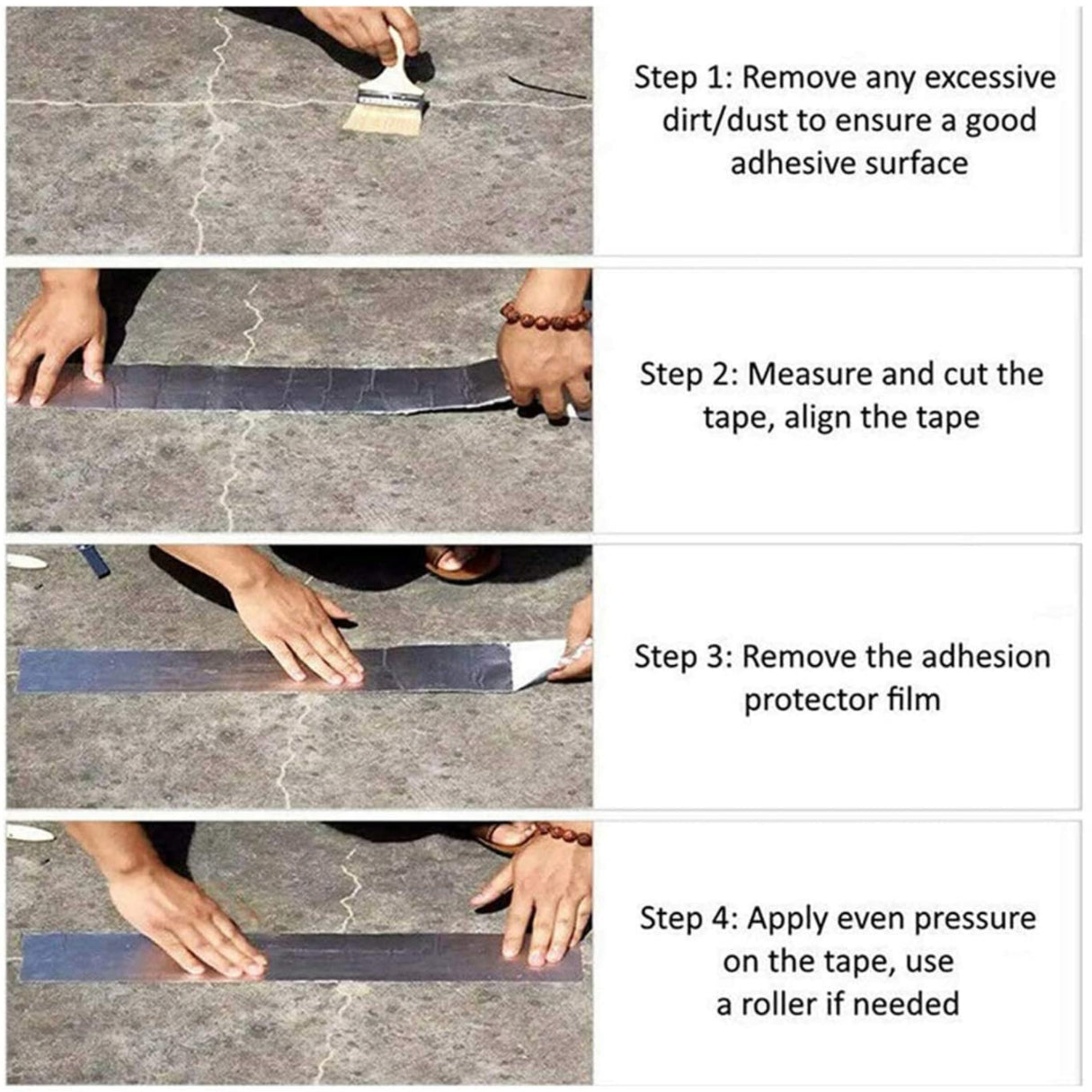 Step 1: Remove any excessive dirt/dust to ensure a good adhesive surface

Step 2: Measure and cut the tape, align the tape

Step 3: Remove the adhesion protector film

Step 4: Apply even pressure on the tape, use a roller if needed