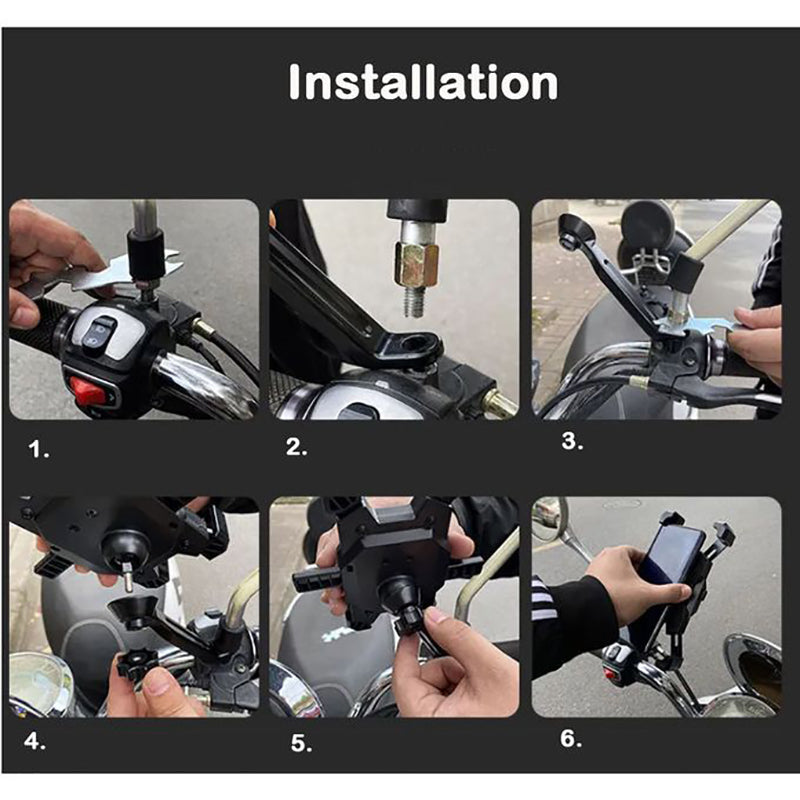 Installation

1.

2.

3.

4.

5.

6.