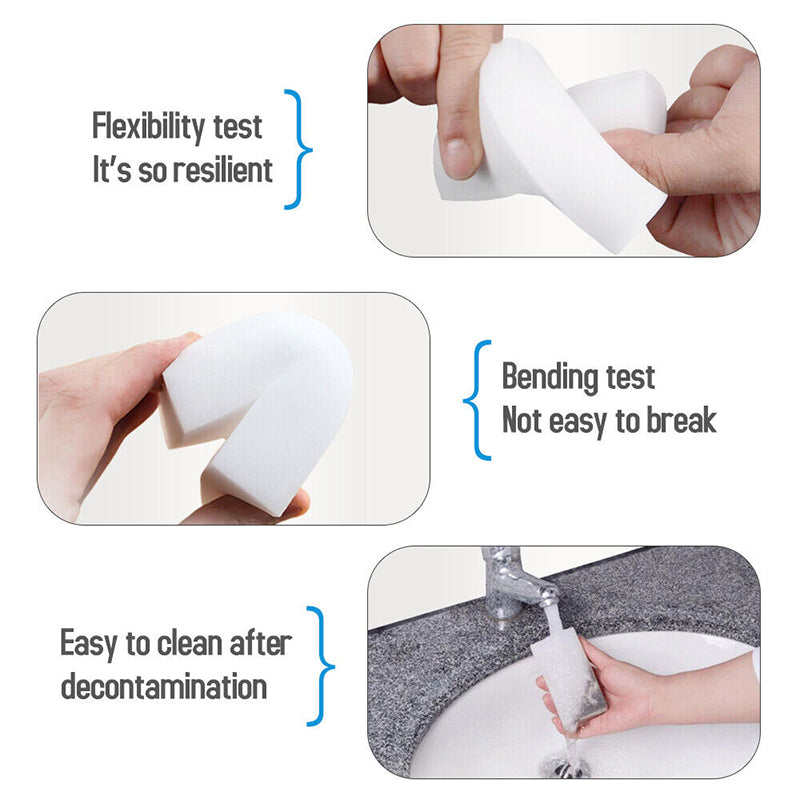 Flexibility test
It's so resilient

Bending test
Not easy to break

Easy to clean after
decontamination