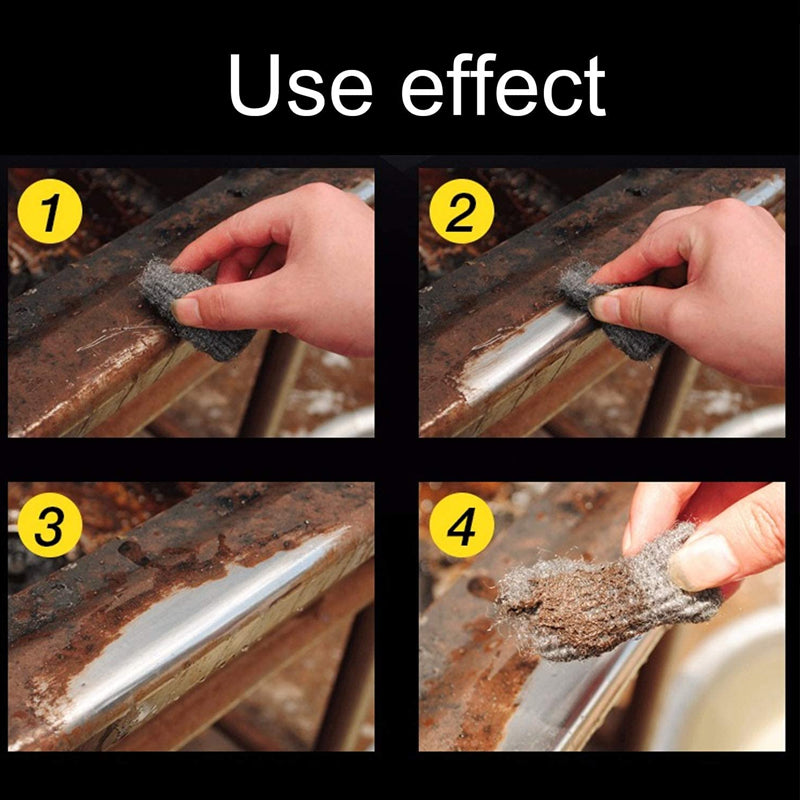 Use effect

1

2

3

4