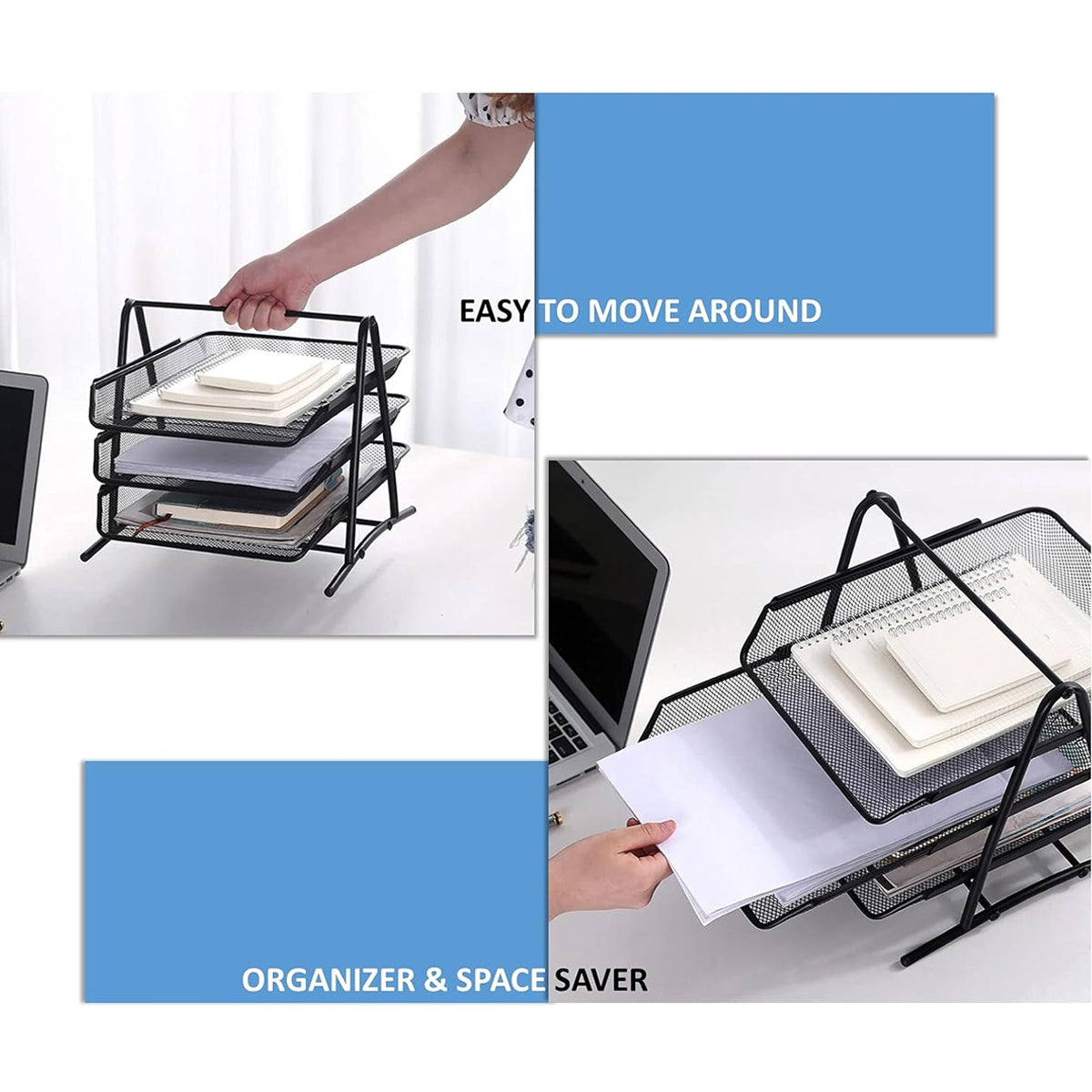 EASY TO MOVE AROUND

ORGANIZER & SPACE SAVER