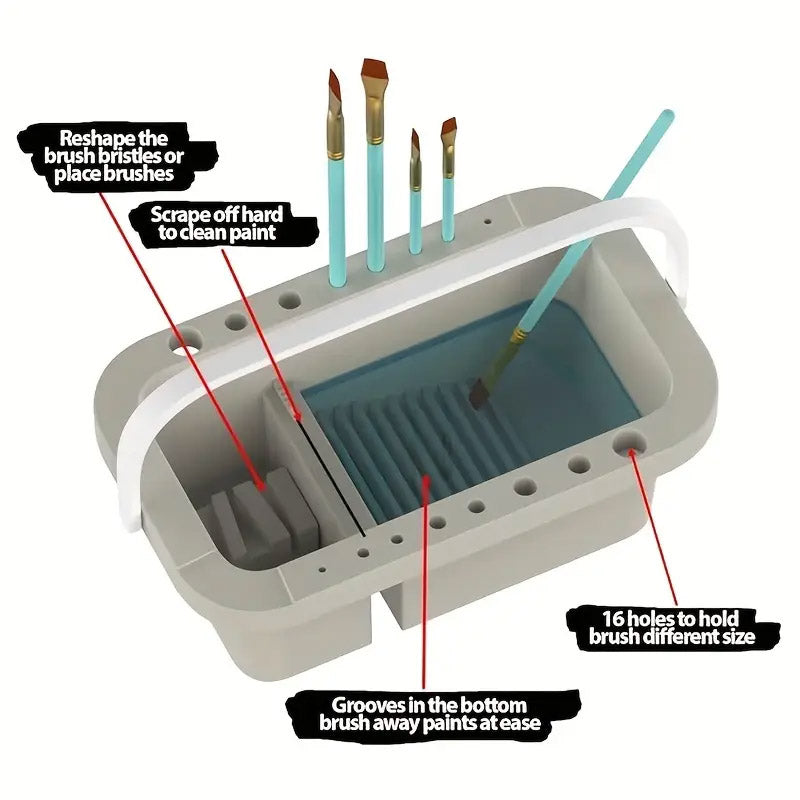 Reshape the brush bristles or place brushes

Scrape off hard to clean paint

16 holes to hold brush different size

Grooves in the bottom brush away paints at ease