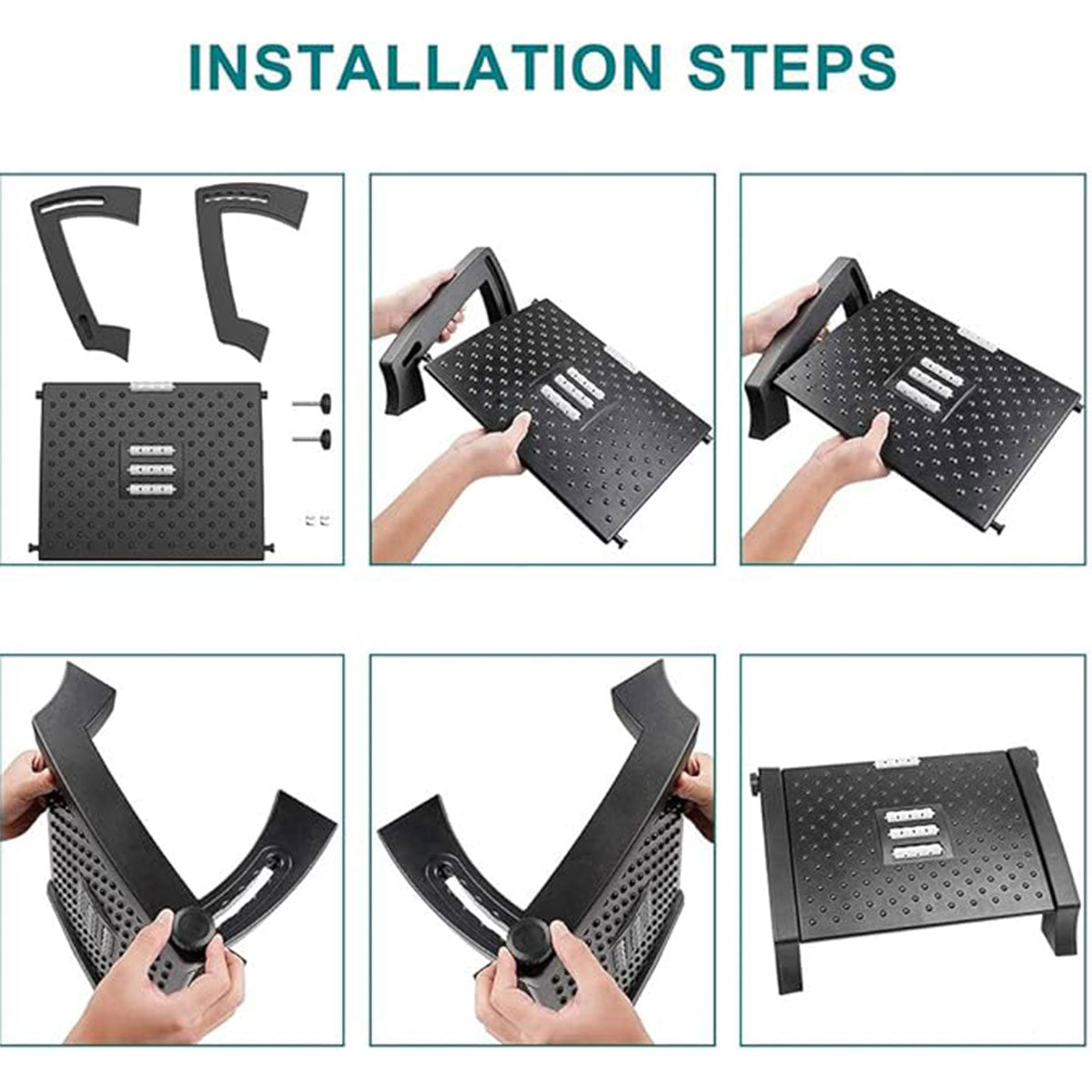 INSTALLATION STEPS