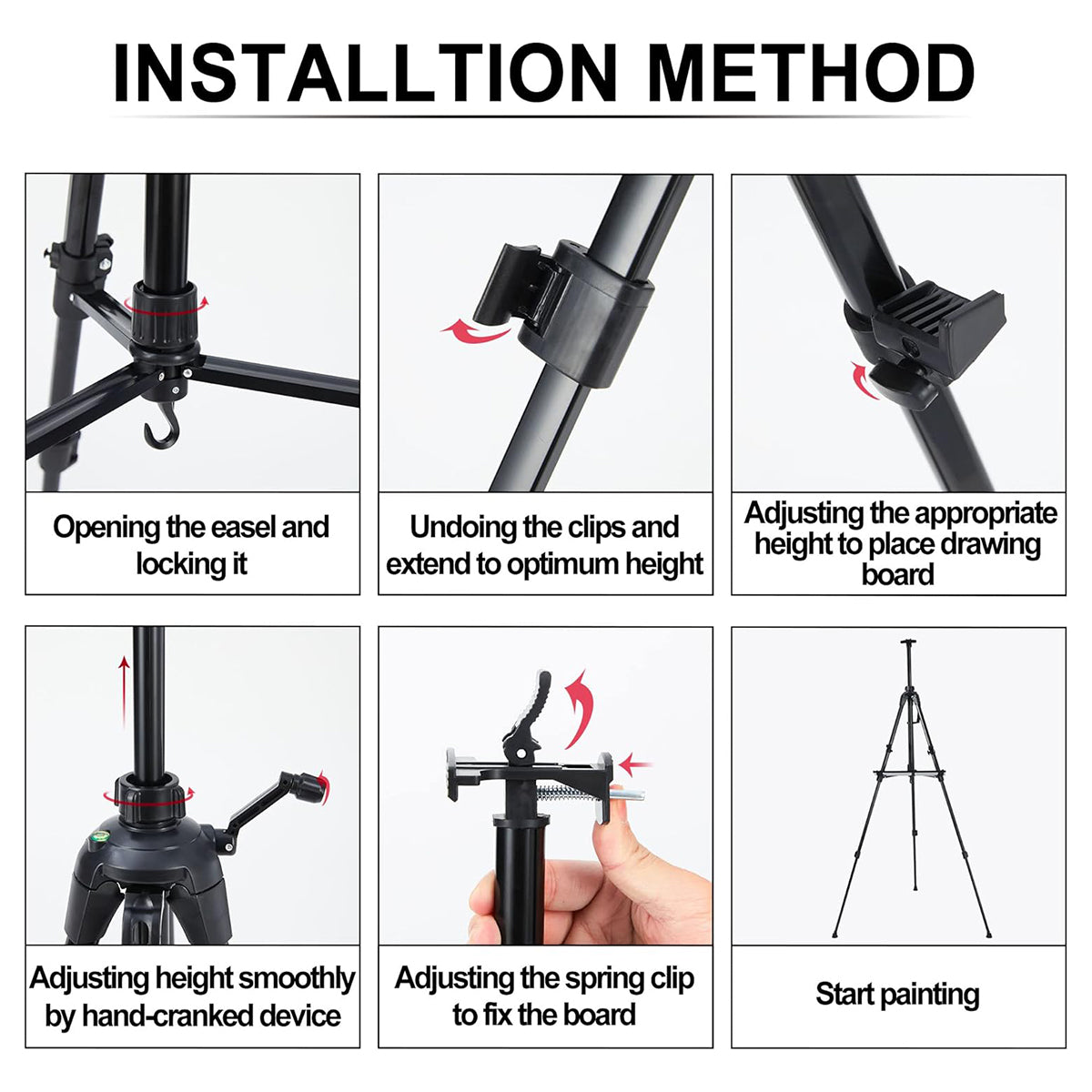 INSTALLTION METHOD

Opening the easel and locking it

Undoing the clips and extend to optimum height

Adjusting the appropriate height to place drawing board

Adjusting height smoothly by hand-cranked device

Adjusting the spring clip to fix the board

Start painting