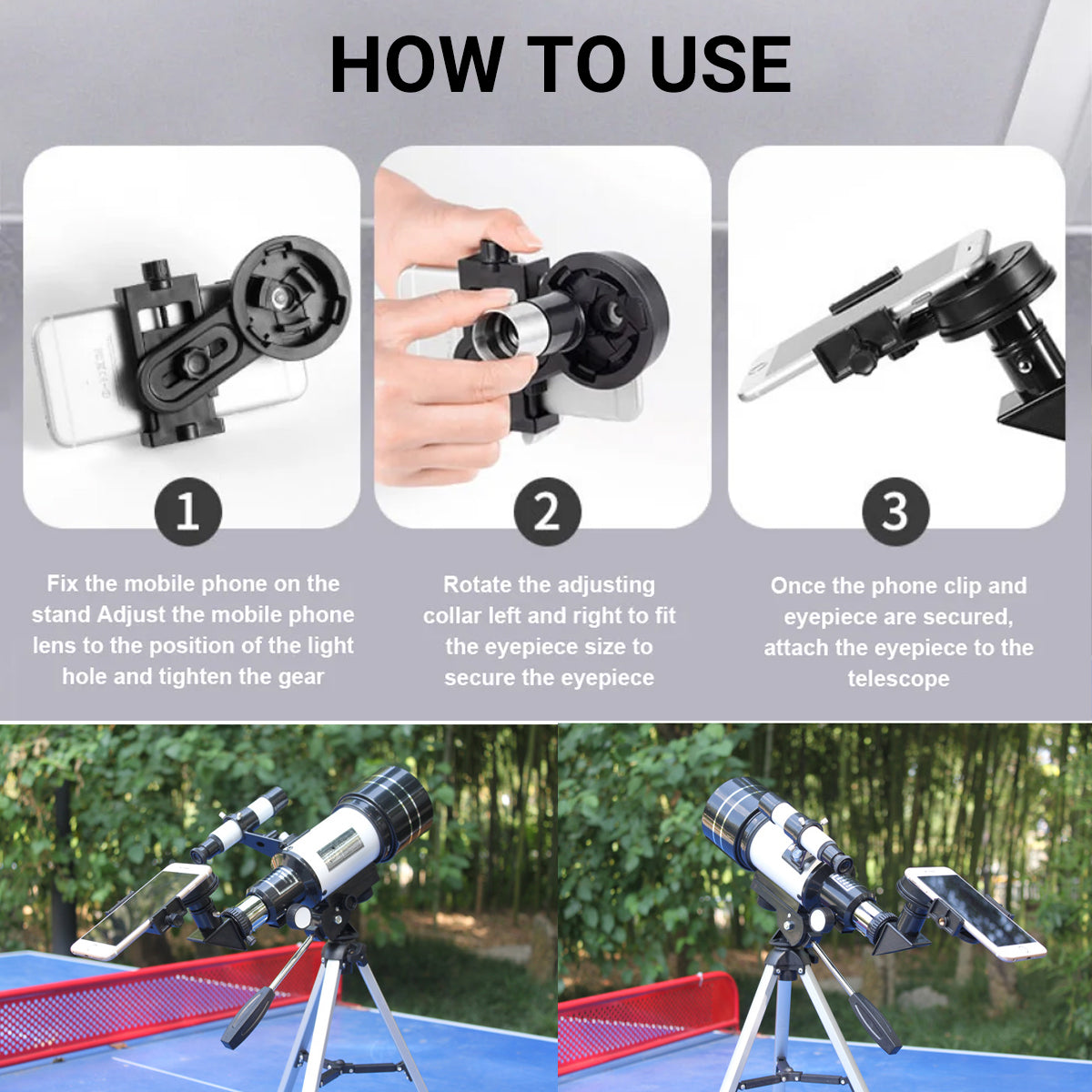 HOW TO USE

1

Fix the mobile phone on the stand Adjust the mobile phone lens to the position of the light hole and tighten the gear

2

Rotate the adjusting collar left and right to fit the eyepiece size to secure the eyepiece

3

Once the phone clip and eyepiece are secured, attach the eyepiece to the telescope