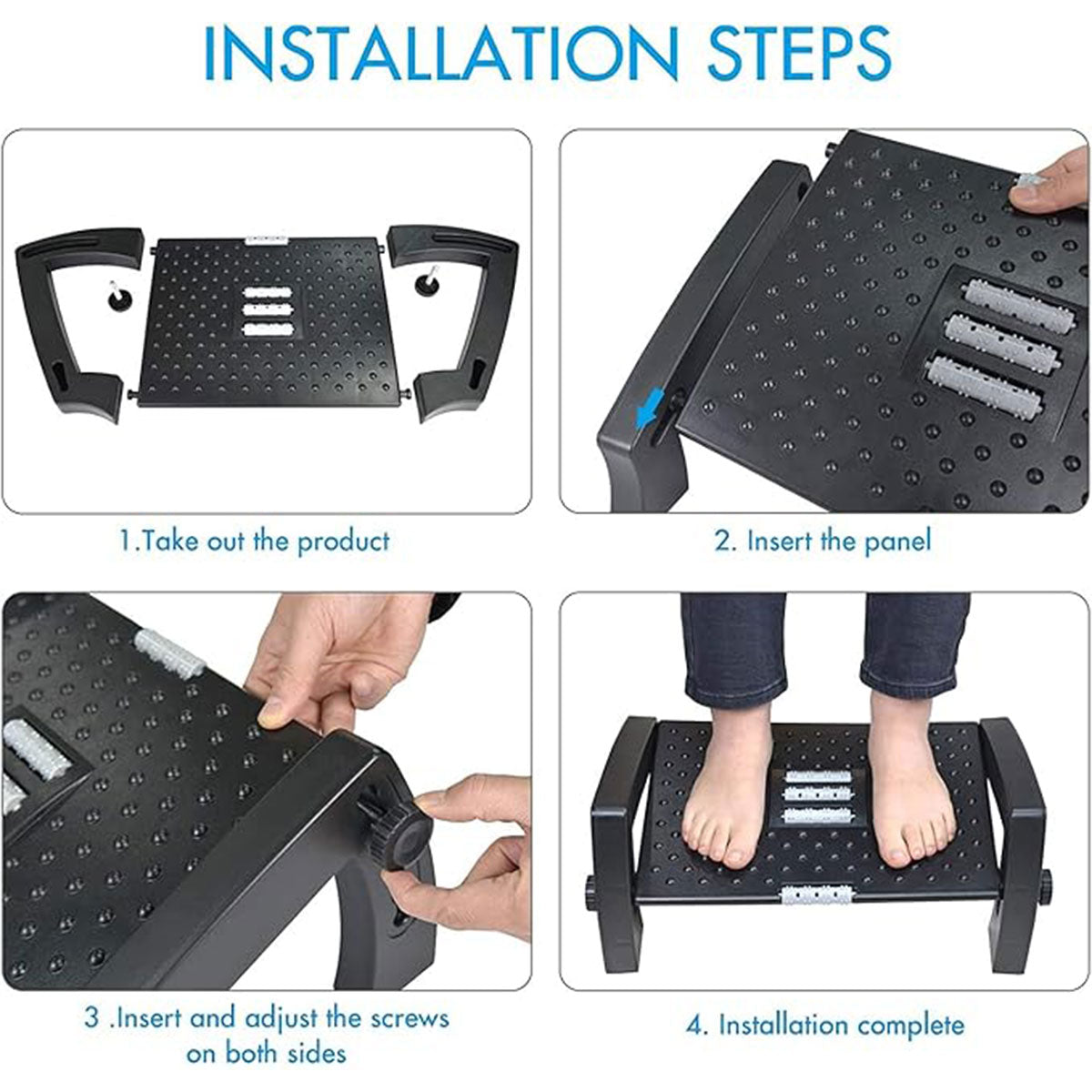 INSTALLATION STEPS

1.Take out the product

2. Insert the panel

3 .Insert and adjust the screws on both sides

4. Installation complete