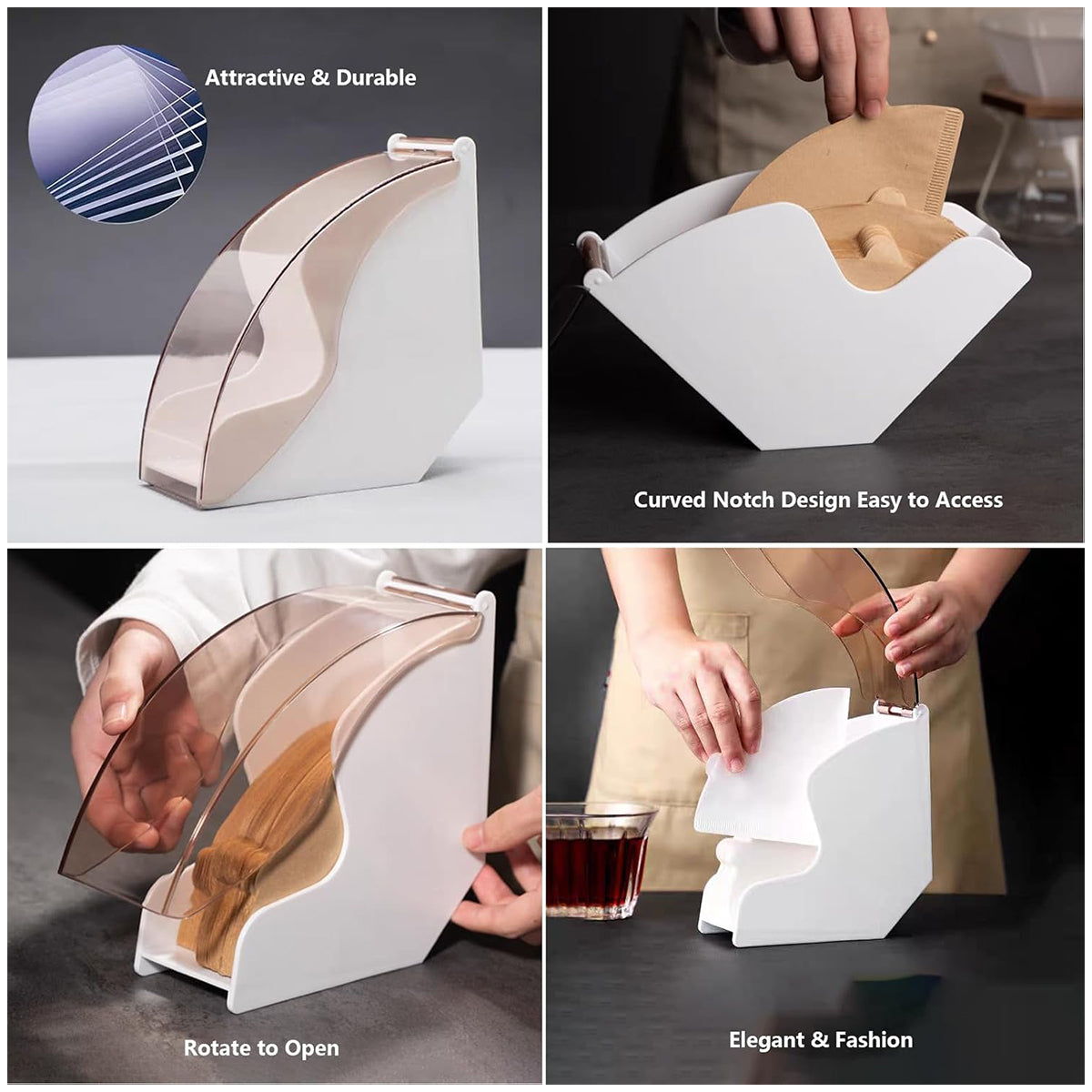 Attractive & Durable

Curved Notch Design Easy to Access

Rotate to Open

Elegant & Fashion