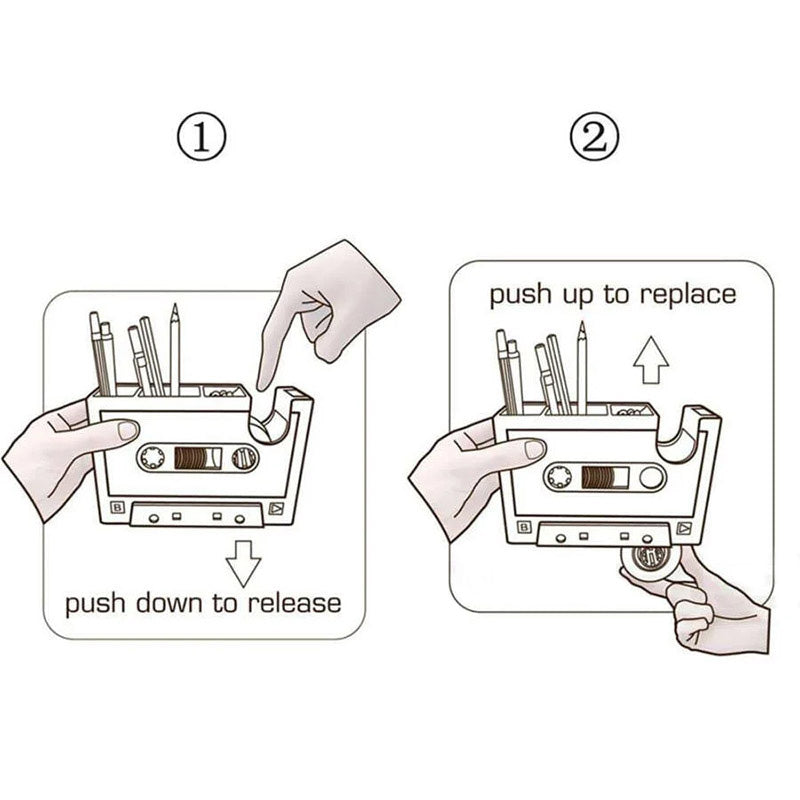 ①

B

push down to release

②

push up to replace

B