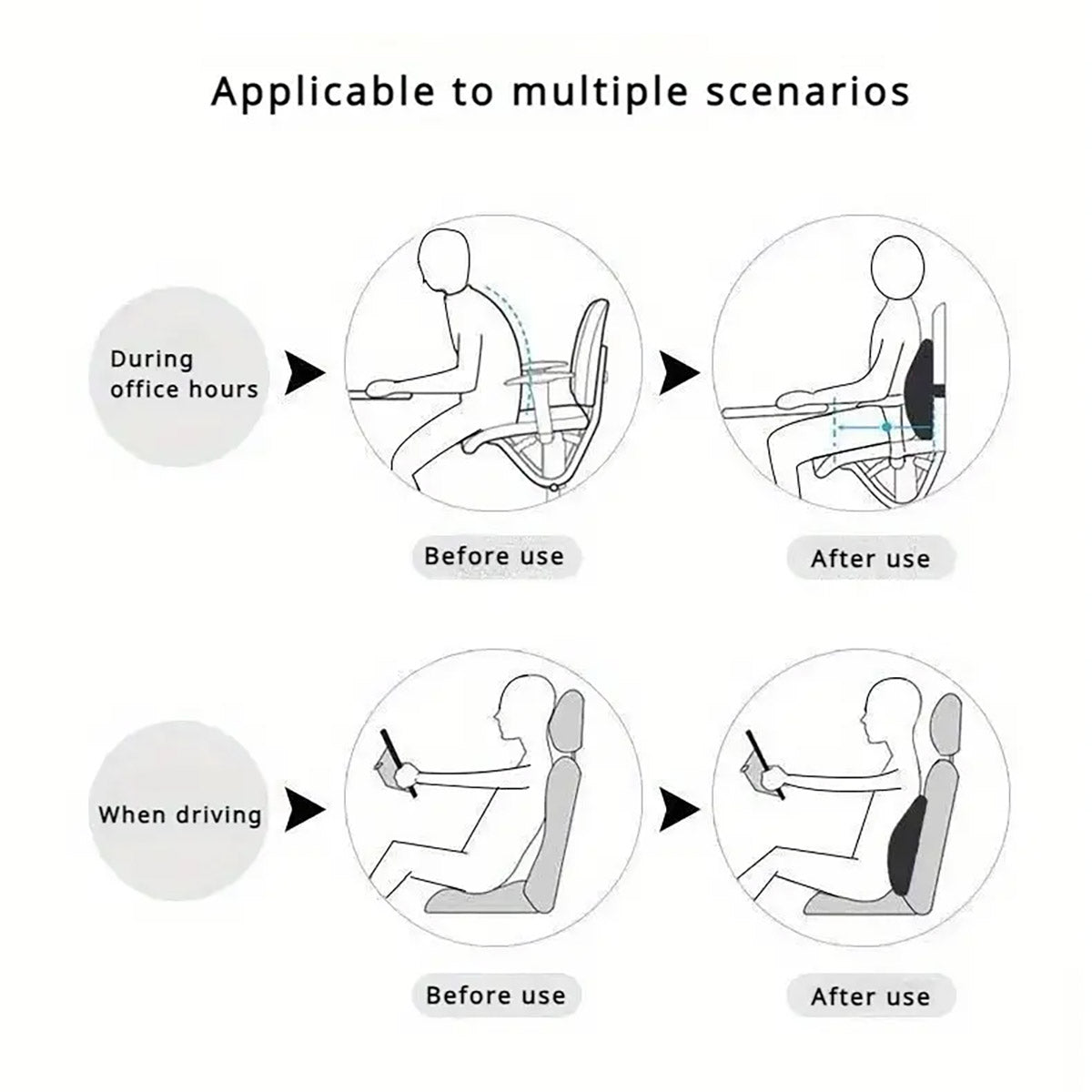 Applicable to multiple scenarios

During office hours

Before use

After use

When driving

Before use

After use