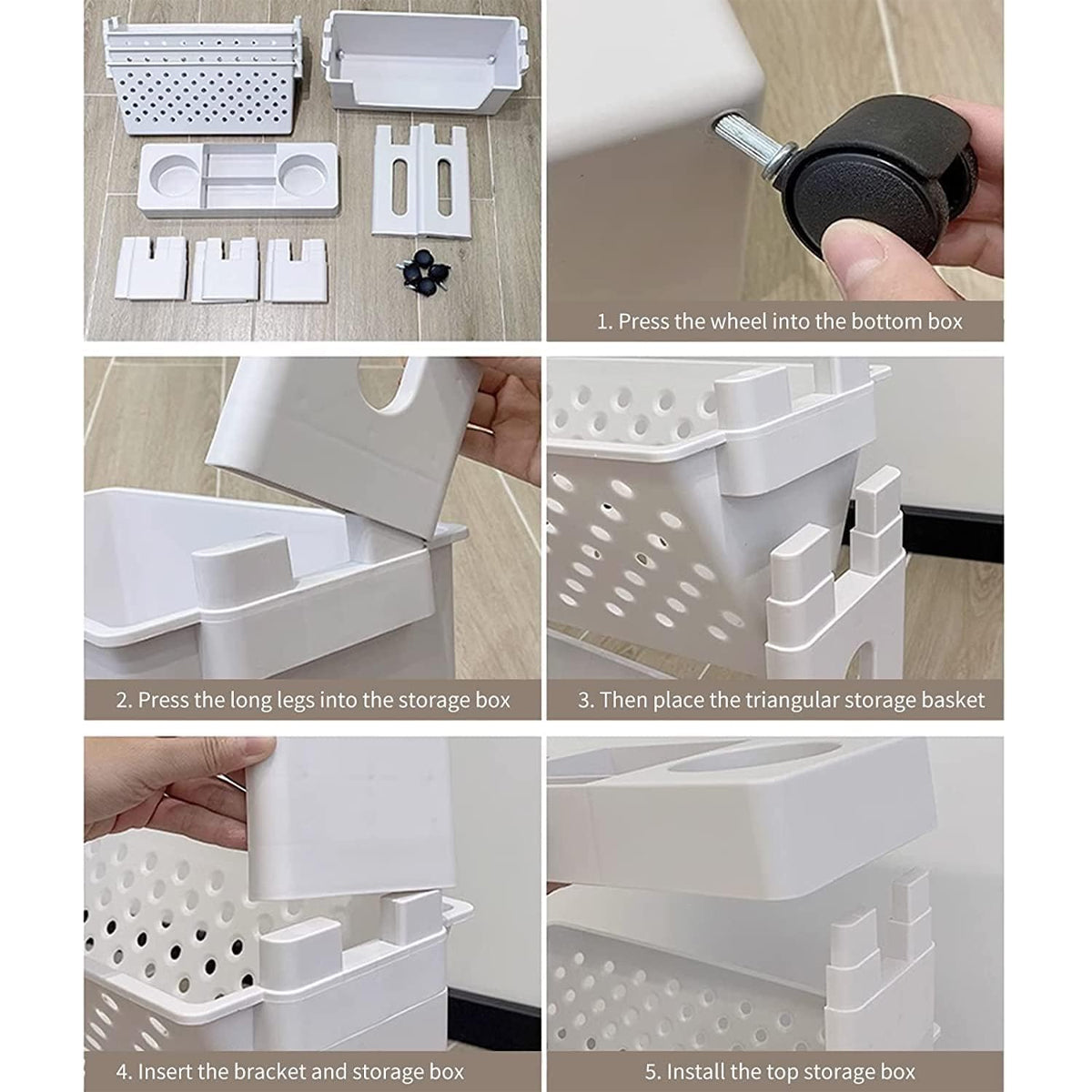 1. Press the wheel into the bottom box

2. Press the long legs into the storage box

3. Then place the triangular storage basket

4. Insert the bracket and storage box

5. Install the top storage box