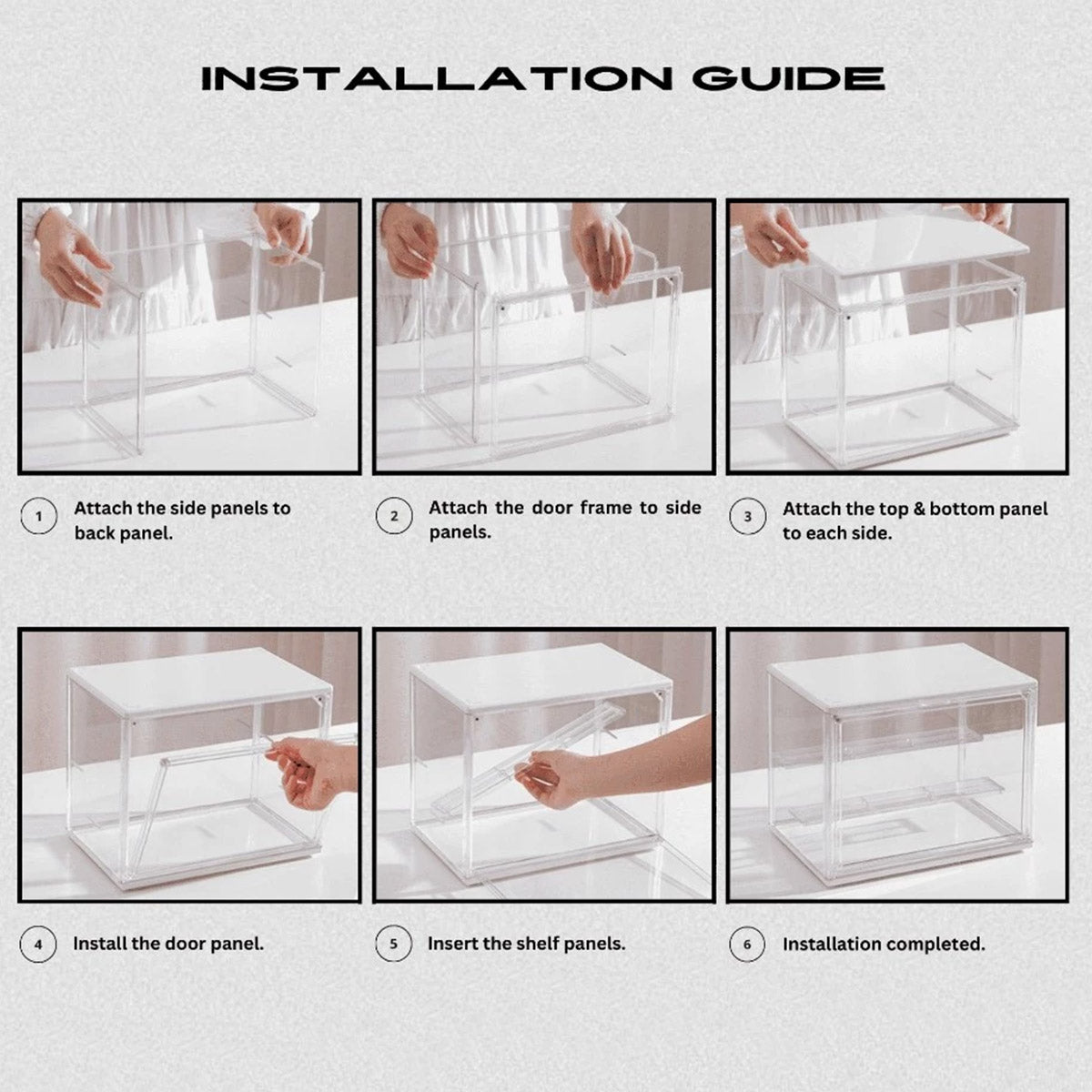 INSTALLATION GUIDE

1 Attach the side panels to back panel.

2 Attach the door frame to side panels.

3 Attach the top & bottom panel to each side.

4 Install the door panel.

5 Insert the shelf panels.

6 Installation completed.