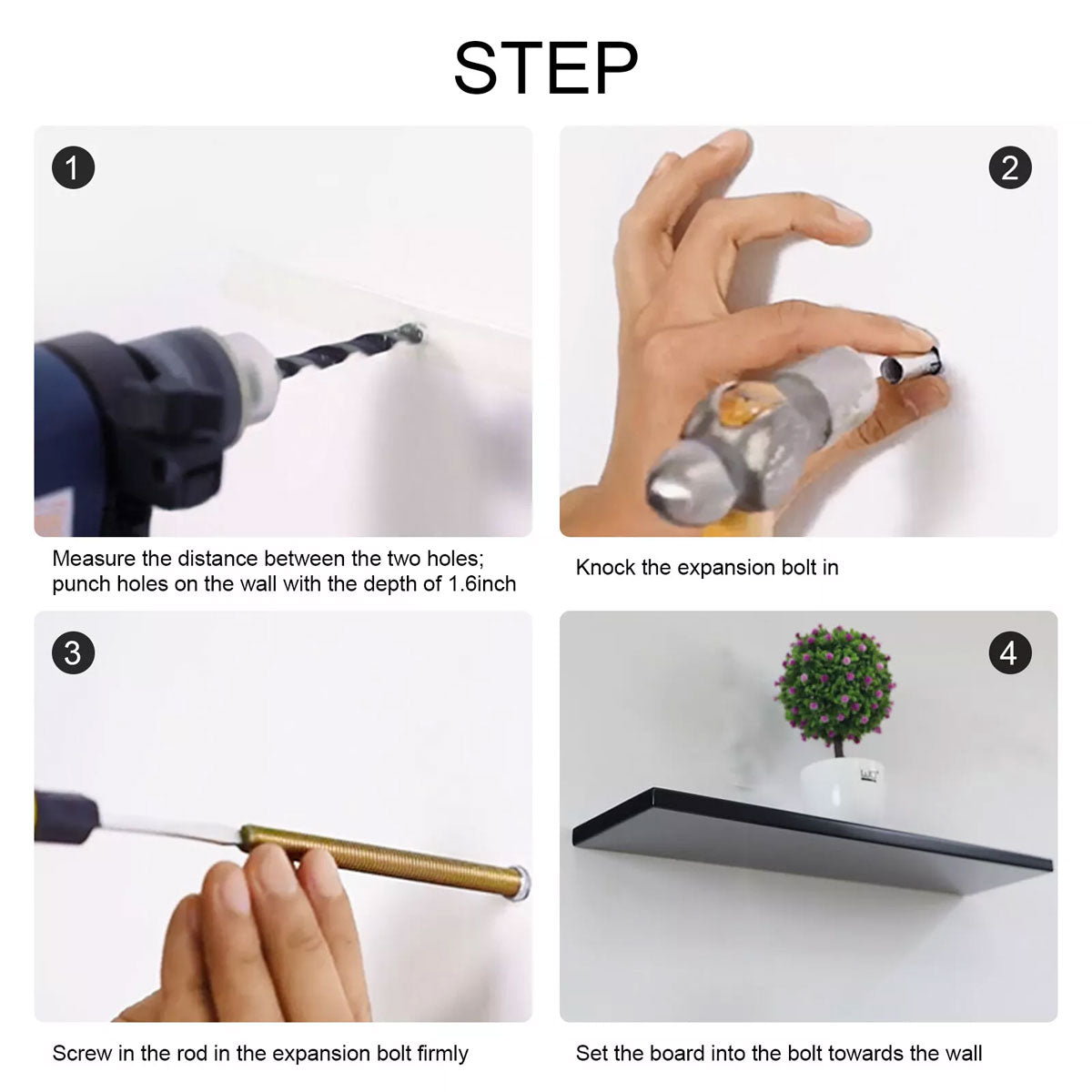 STEP

1

Measure the distance between the two holes; punch holes on the wall with the depth of 1.6inch

2

Knock the expansion bolt in

3

Screw in the rod in the expansion bolt firmly

4

Set the board into the bolt towards the wall