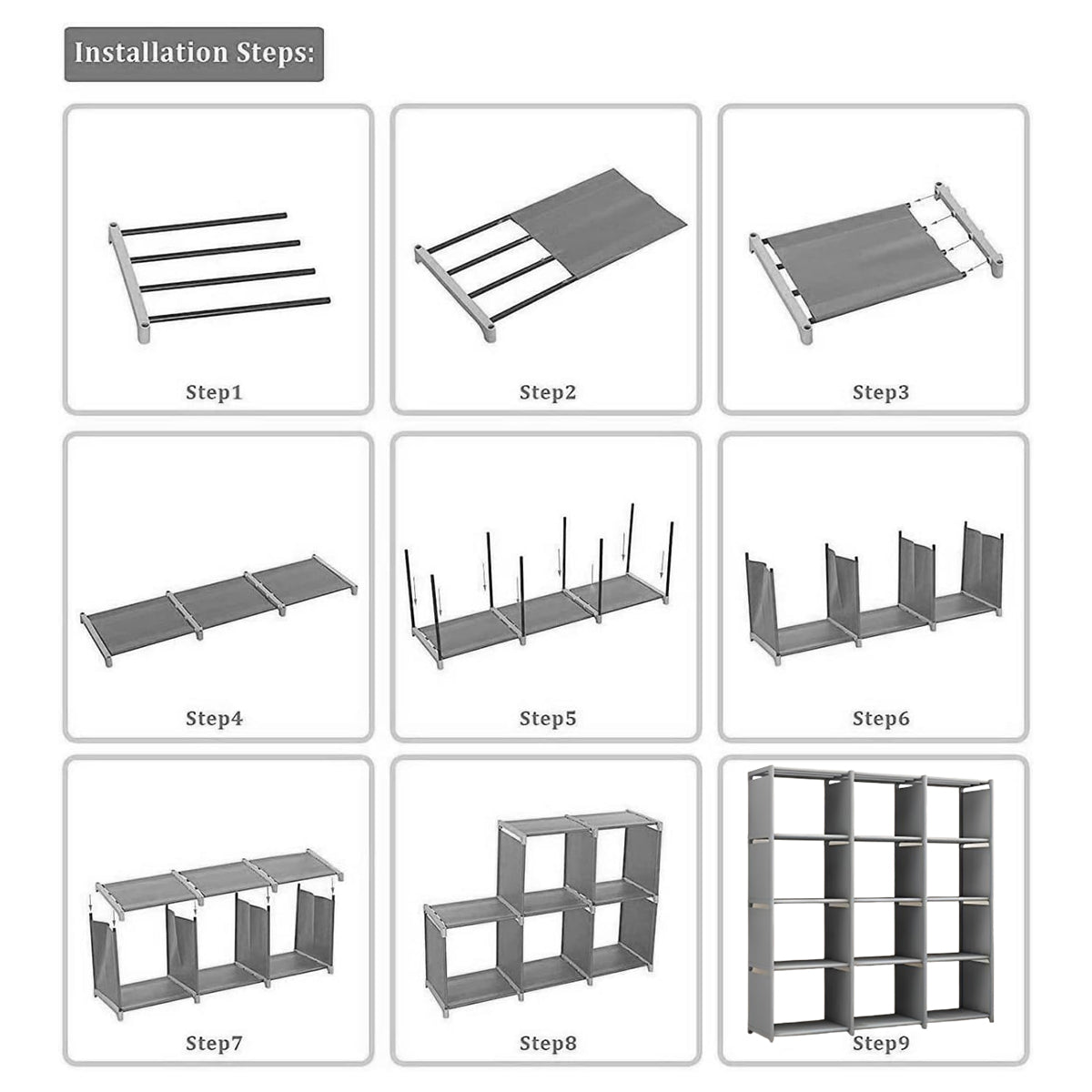 Installation Steps:

Step1

Step2

Step3

Step4

Step5

Step6

Step7

Step8

Step9