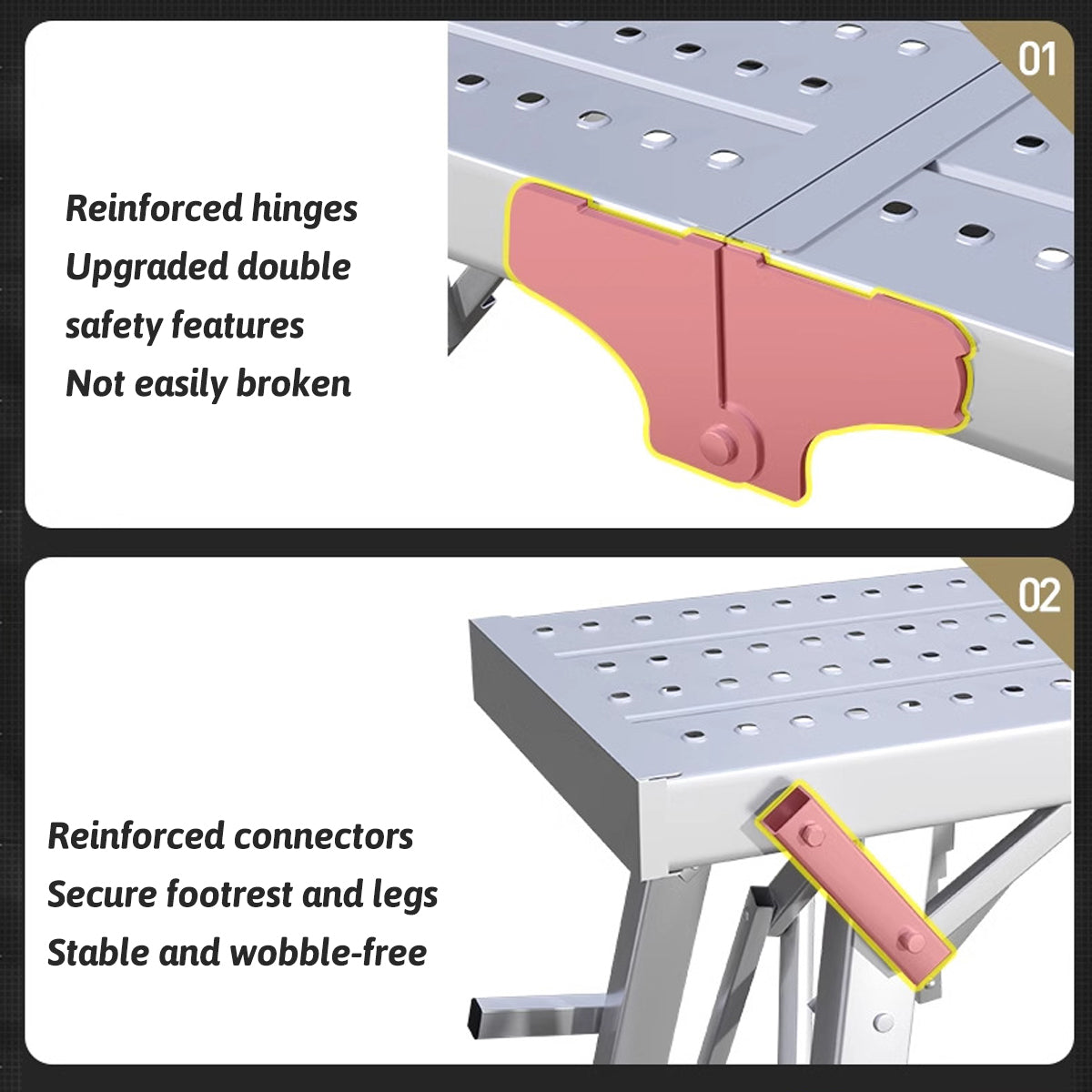 01

Reinforced hinges
Upgraded double safety features
Not easily broken

02

Reinforced connectors
Secure footrest and legs
Stable and wobble-free